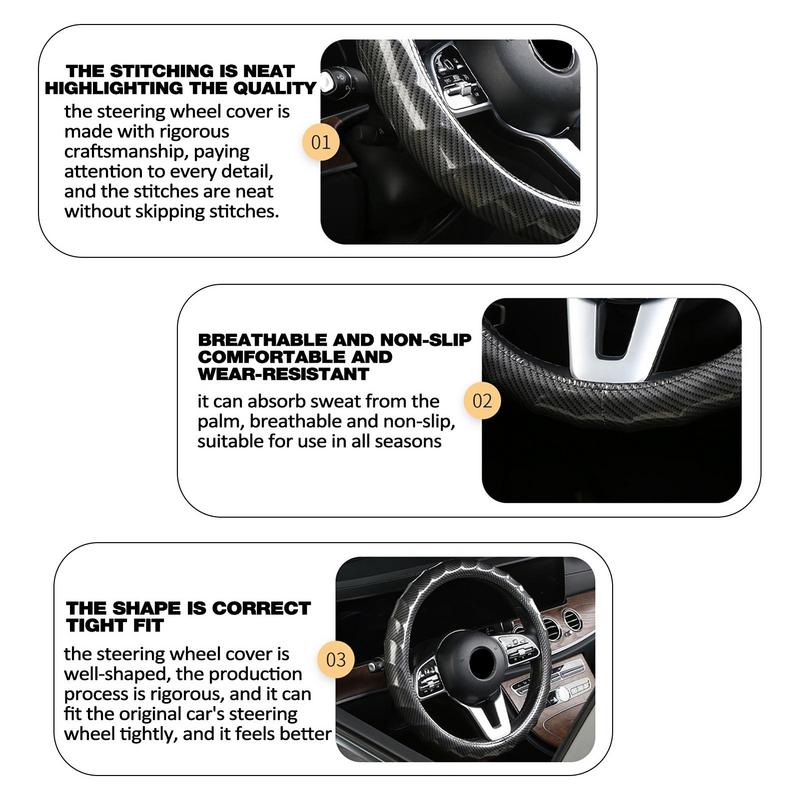 THE STITCHING IS NEAT
HIGHLIGHTING THE QUALITY

the steering wheel cover is made with rigorous craftsmanship, paying attention to every detail, and the stitches are neat without skipping stitches.

01

BREATHABLE AND NON-SLIP
COMFORTABLE AND
WEAR-RESISTANT

it can absorb sweat from the palm, breathable and non-slip, suitable for use in all seasons

02

THE SHAPE IS CORRECT
TIGHT FIT

the steering wheel cover is well-shaped, the production process is rigorous, and it can fit the original car's steering wheel tightly, and it feels better

03