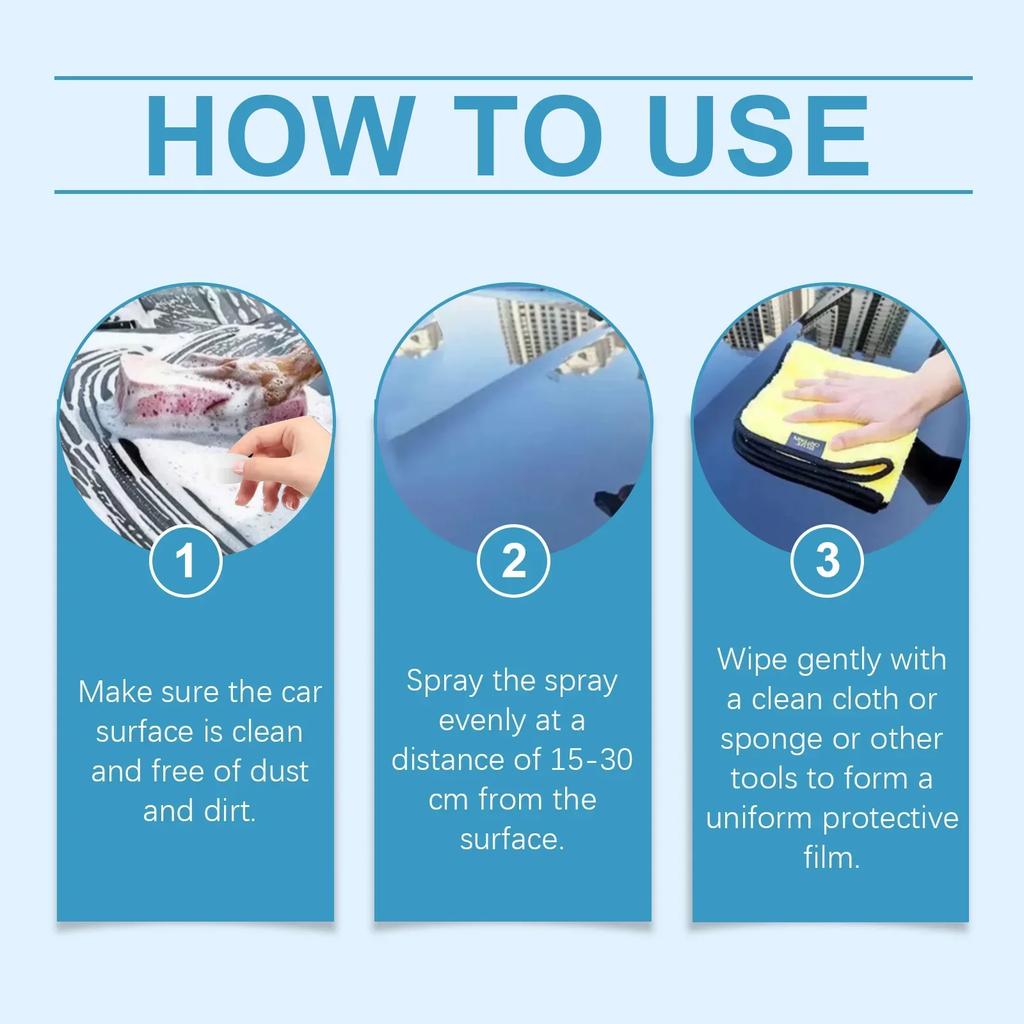 HOW TO USE

1

Make sure the car surface is clean and free of dust and dirt.

2

Spray the spray evenly at a distance of 15-30 cm from the surface.

3

Wipe gently with a clean cloth or sponge or other tools to form a uniform protective film.