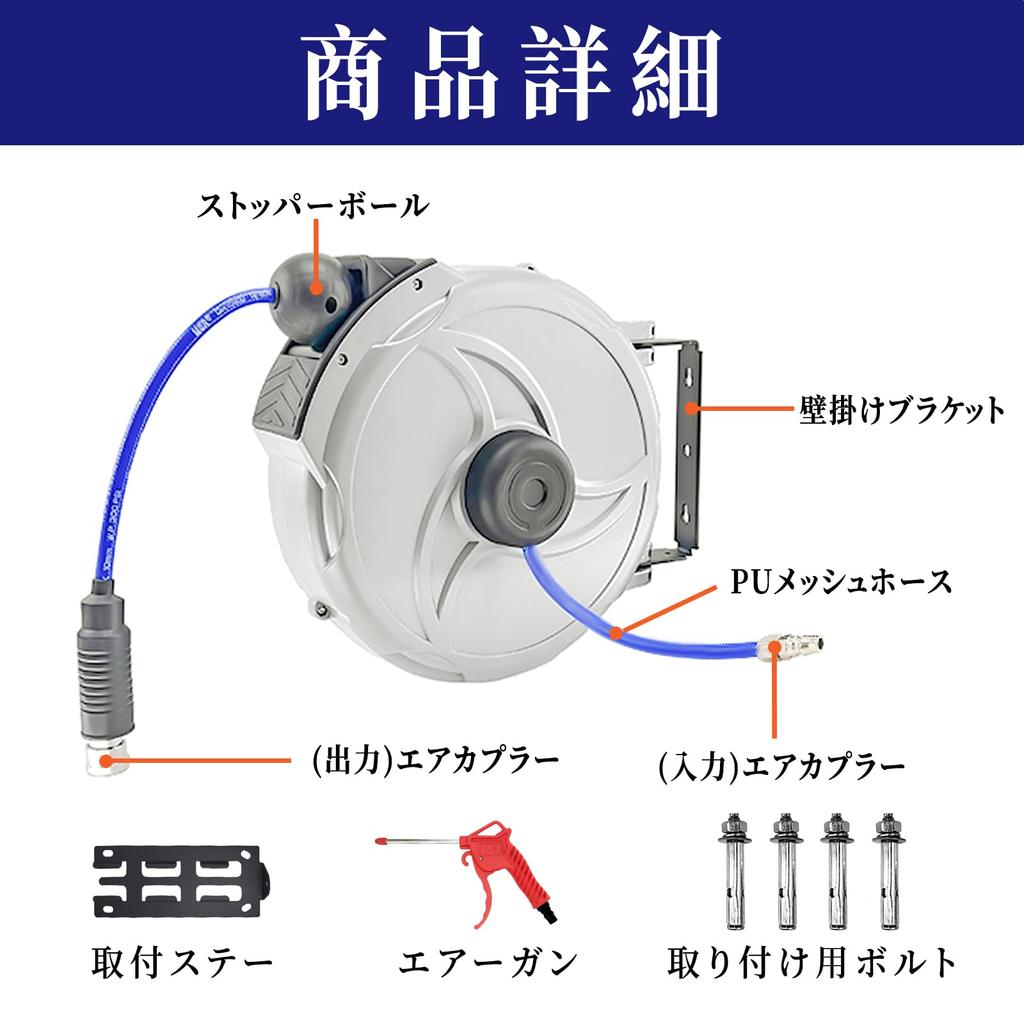 商品詳細

ストッパーボール

壁掛けブラケット

PUメッシュホース

(出力)エアカプラー

(入力)エアカプラー

取付ステー

エアーガン

取り付け用ボルト