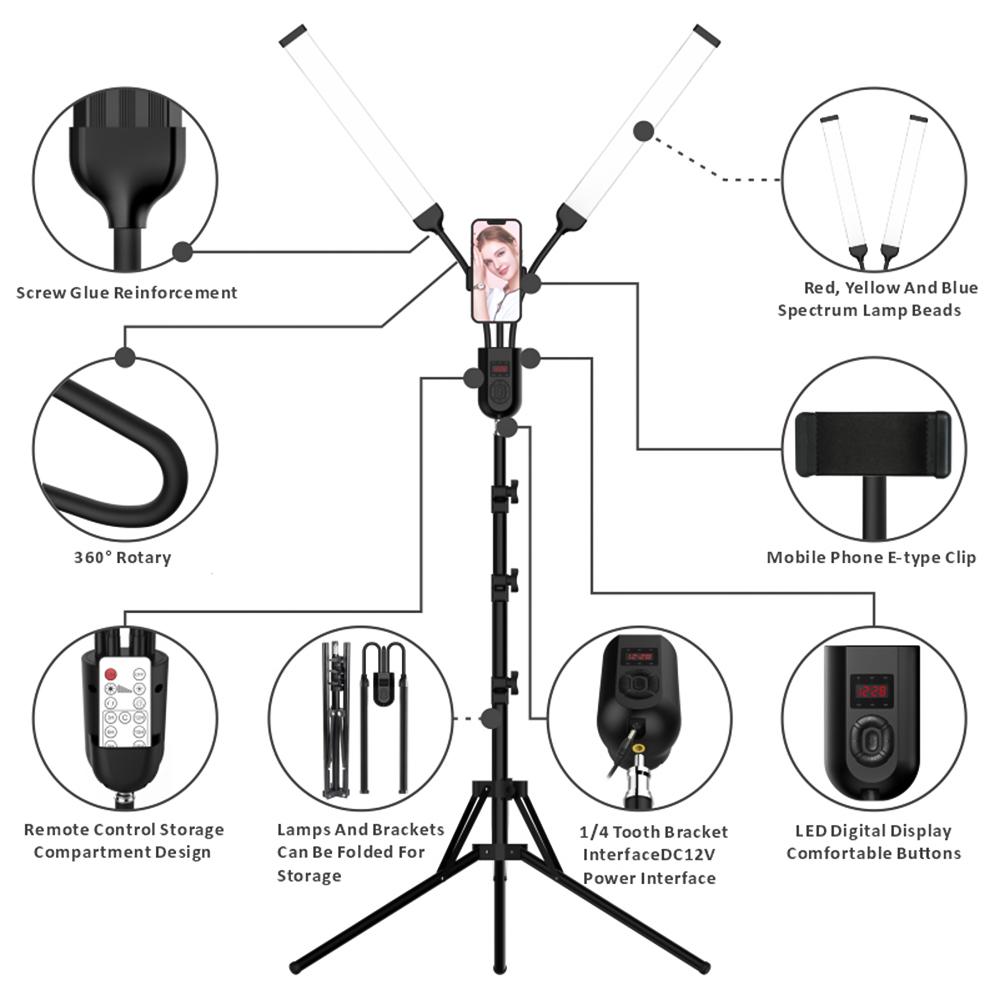 Screw Glue Reinforcement

Red, Yellow And Blue Spectrum Lamp Beads

360° Rotary

Mobile Phone E-type Clip

Remote Control Storage Compartment Design

Lamps And Brackets Can Be Folded For Storage

1/4 Tooth Bracket InterfaceDC12V Power Interface

LED Digital Display Comfortable Buttons