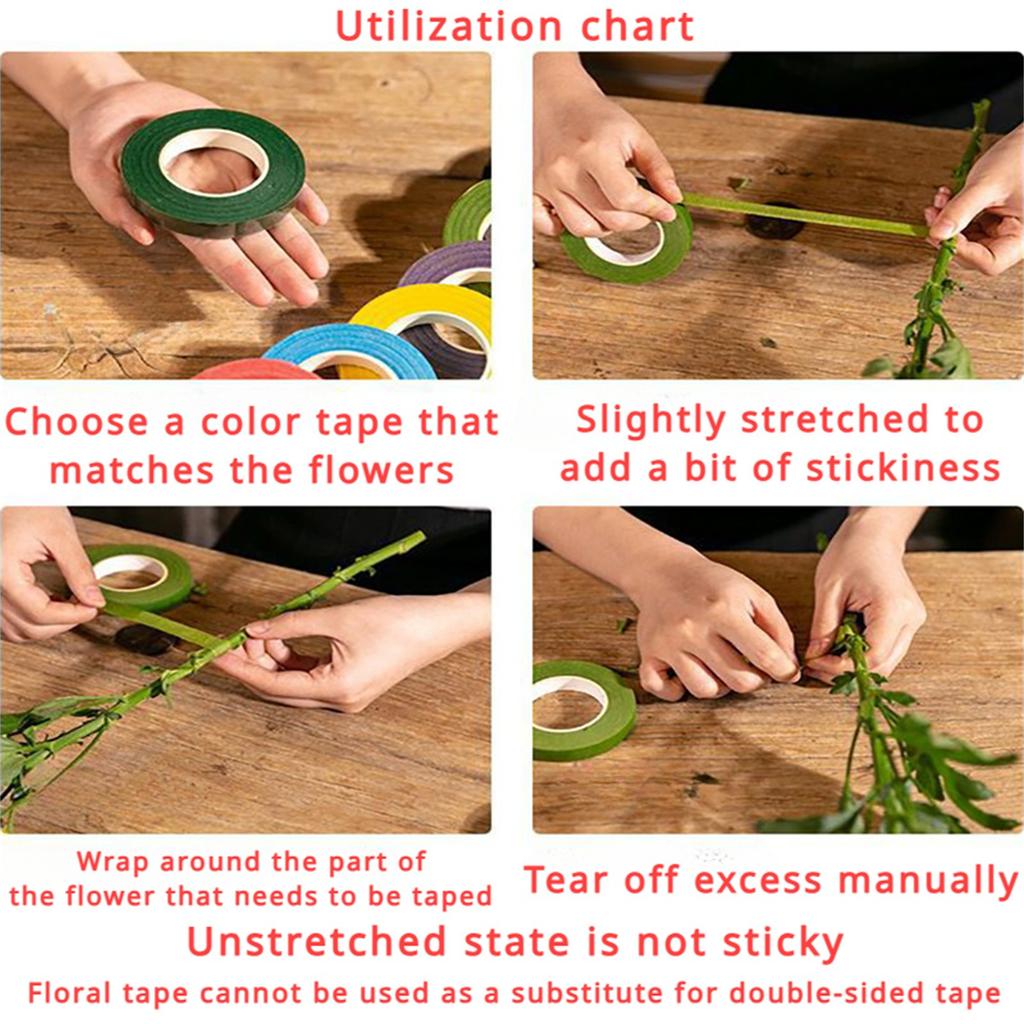 Utilization chart

Choose a color tape that matches the flowers

Slightly stretched to add a bit of stickiness

Wrap around the part of the flower that needs to be taped

Tear off excess manually

Unstretched state is not sticky

Floral tape cannot be used as a substitute for double-sided tape