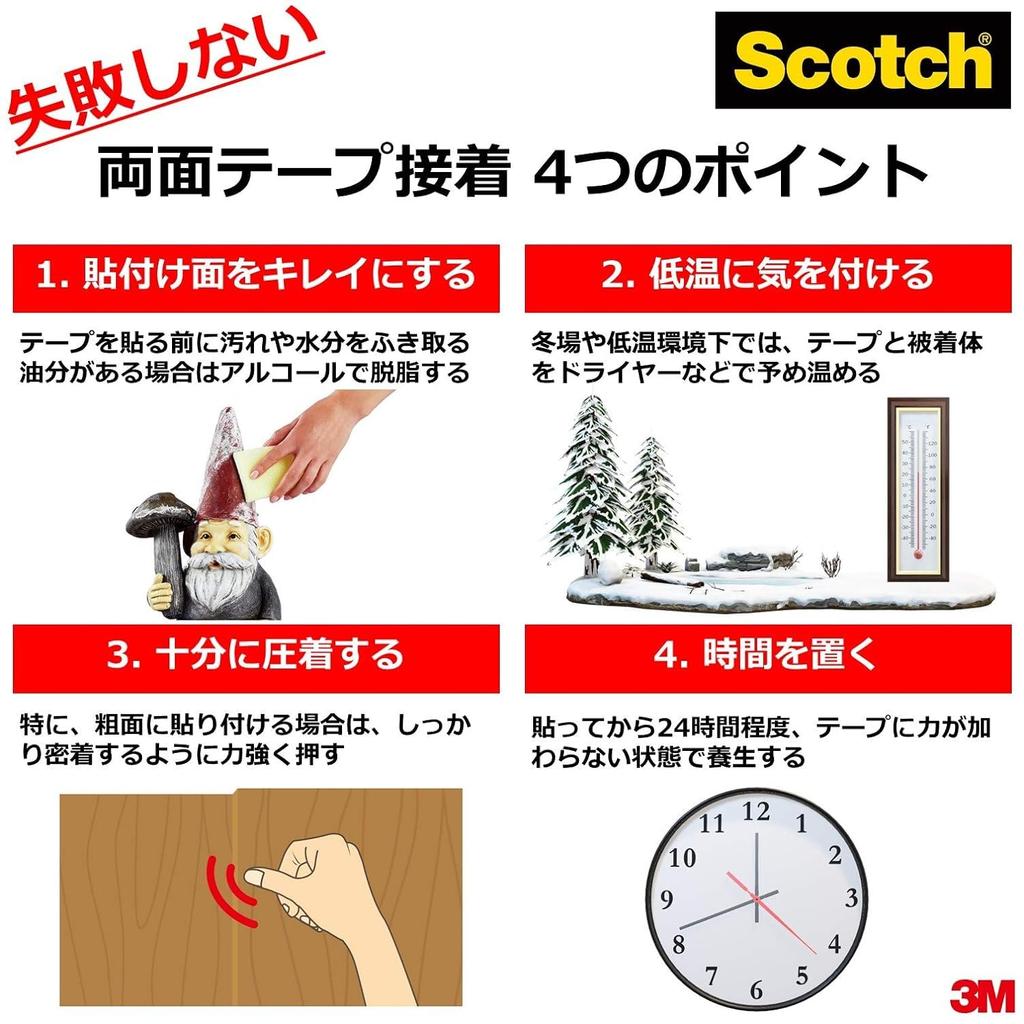 失敗しない

Scotch

両面テープ接着 4つのポイント

1. 貼付け面をキレイにする

テープを貼る前に汚れや水分をふき取る
油分がある場合はアルコールで脱脂する

2. 低温に気を付ける

冬場や低温環境下では、テープと被着体をドライヤーなどで予め温める

3. 十分に圧着する

特に、粗面に貼り付ける場合は、しっかり密着するように力強く押す

4. 時間を置く

貼ってから24時間程度、テープに力が加わらない状態で養生する

12 1 2 3 4 5 6 7 8 9 10 11

3M