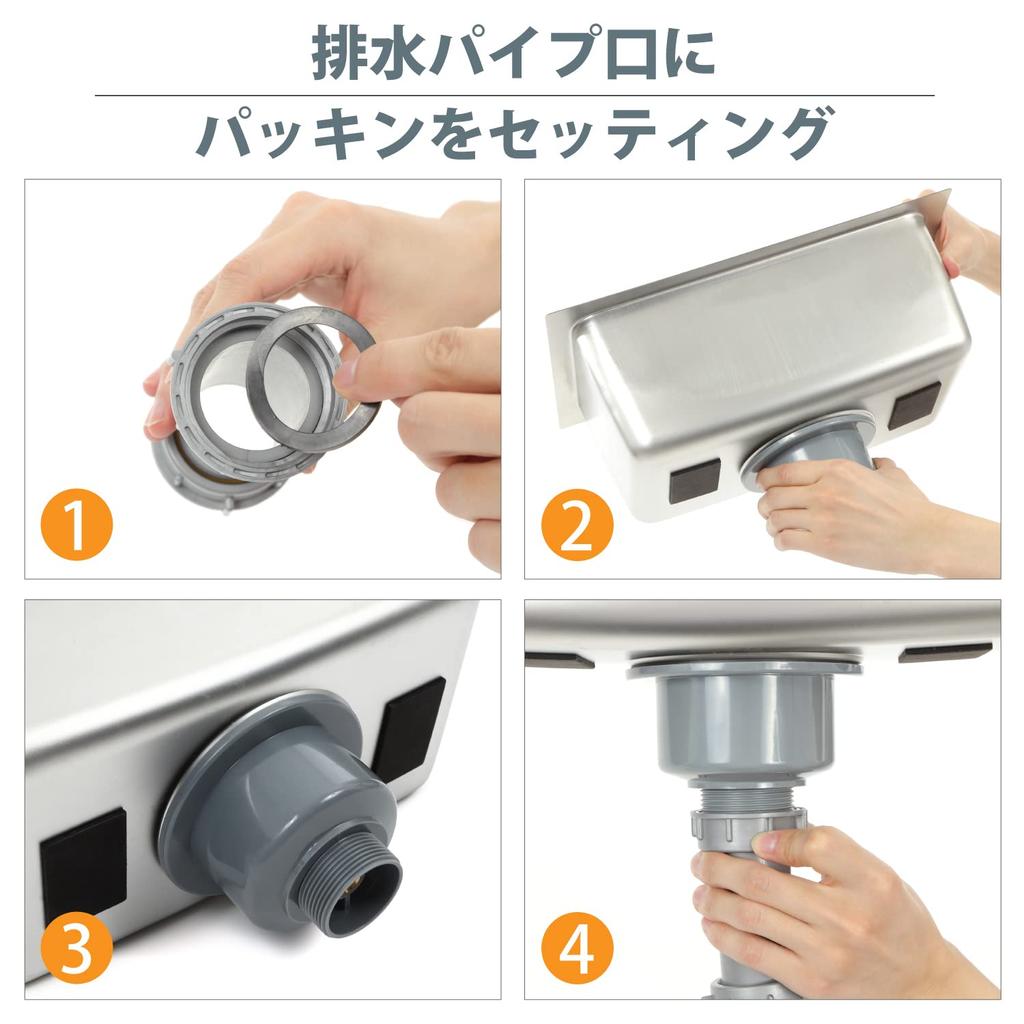 排水パイプ口に
パッキンをセッティング

1

2

3

4