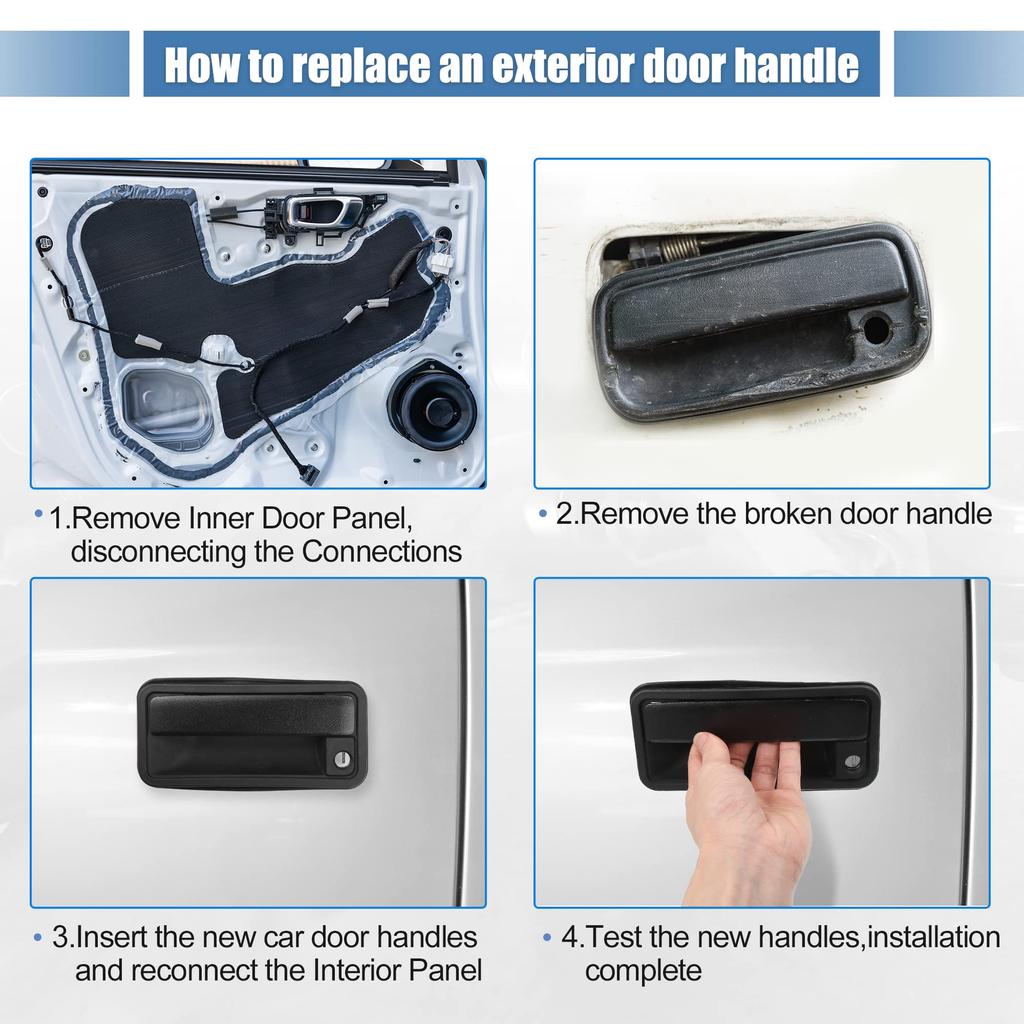 How to replace an exterior door handle

• 1.Remove Inner Door Panel, disconnecting the Connections

• 2.Remove the broken door handle

• 3.Insert the new car door handles and reconnect the Interior Panel

• 4.Test the new handles,installation complete