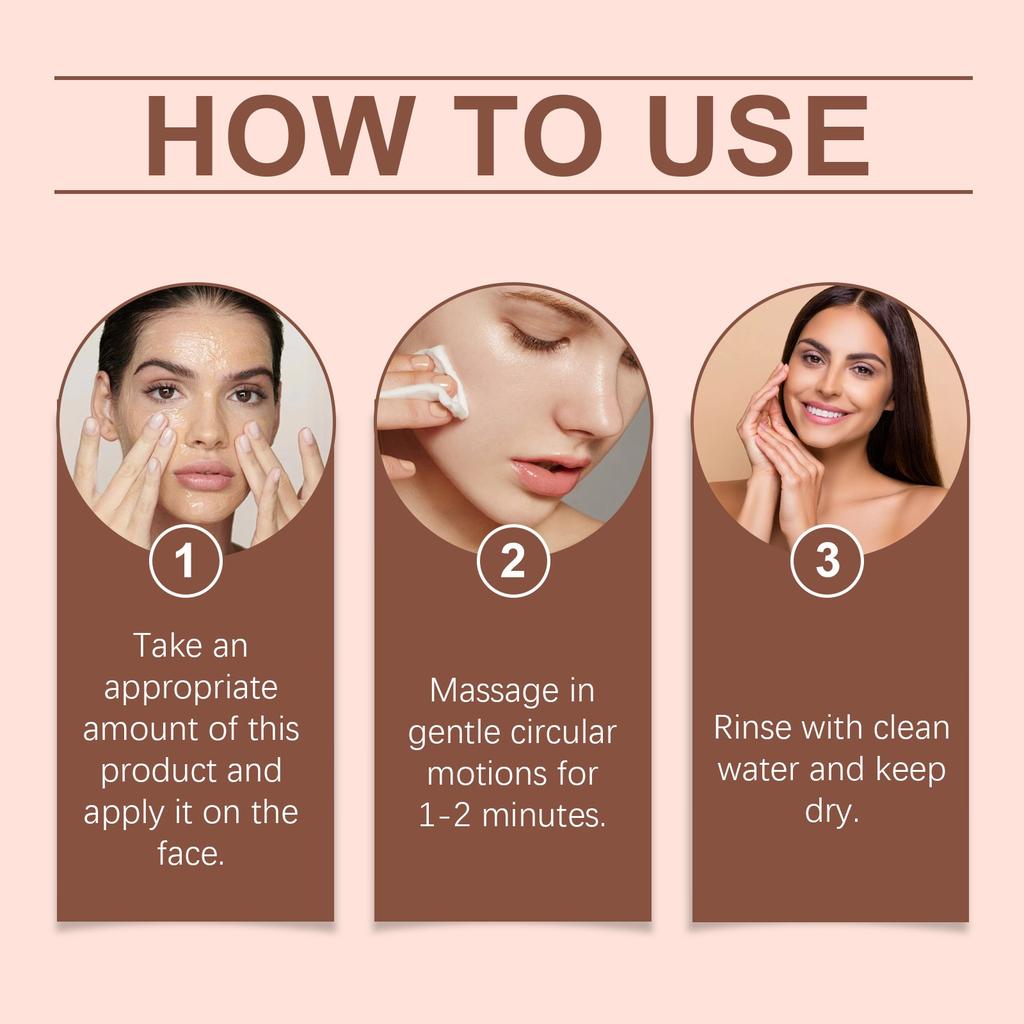 HOW TO USE

1

Take an appropriate amount of this product and apply it on the face.

2

Massage in gentle circular motions for 1-2 minutes.

3

Rinse with clean water and keep dry.