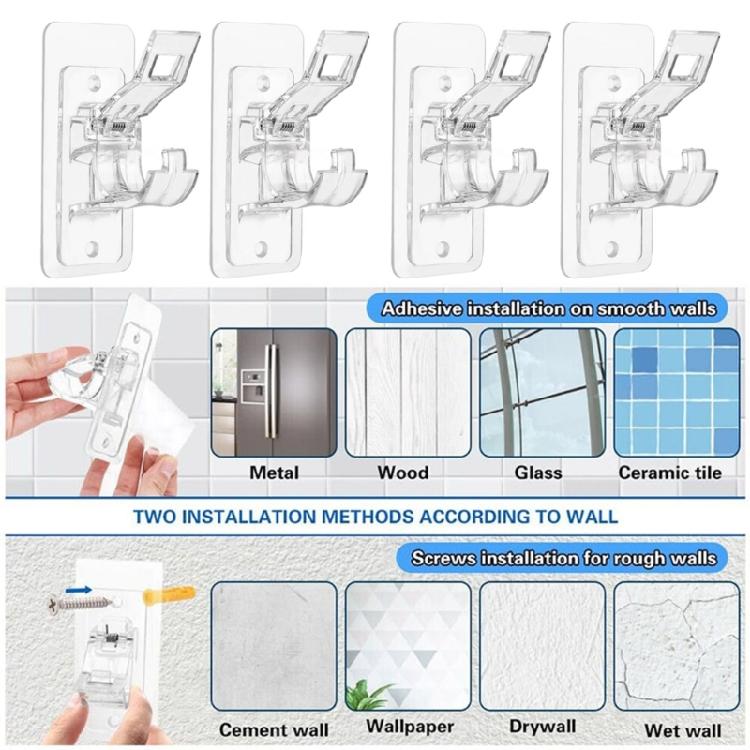 Adhesive installation on smooth walls

Metal

Wood

Glass

Ceramic tile

TWO INSTALLATION METHODS ACCORDING TO WALL

Screws installation for rough walls

Cement wall

Wallpaper

Drywall

Wet wall