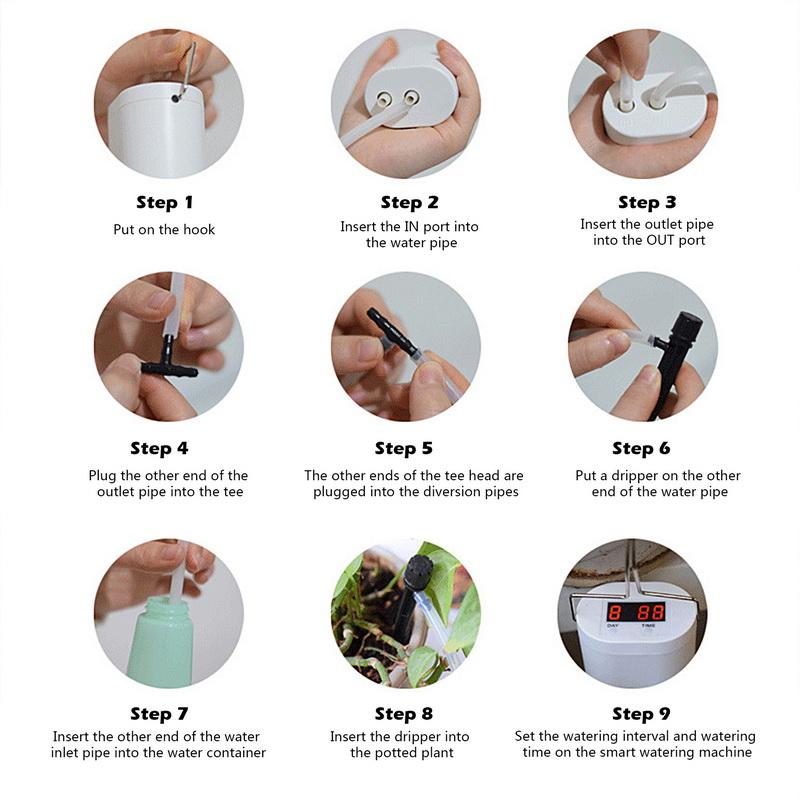 Step 1
Put on the hook

Step 2
Insert the IN port into the water pipe

Step 3
Insert the outlet pipe into the OUT port

Step 4
Plug the other end of the outlet pipe into the tee

Step 5
The other ends of the tee head are plugged into the diversion pipes

Step 6
Put a dripper on the other end of the water pipe

Step 7
Insert the other end of the water inlet pipe into the water container

Step 8
Insert the dripper into the potted plant

8 88
DAY TIME

Step 9
Set the watering interval and watering time on the smart watering machine