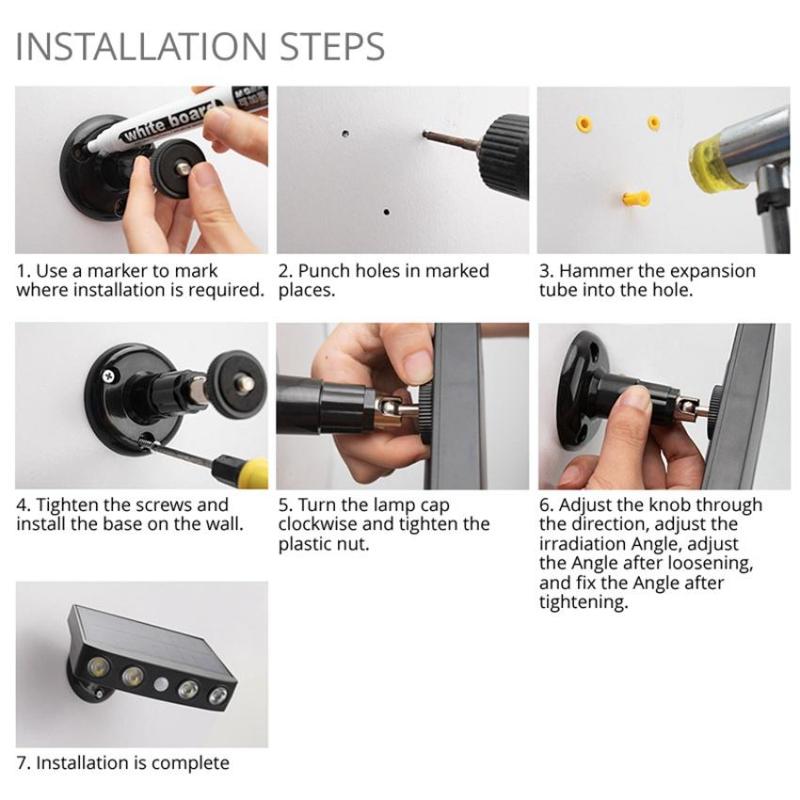 INSTALLATION STEPS

white board

1. Use a marker to mark where installation is required.

2. Punch holes in marked places.

3. Hammer the expansion tube into the hole.

4. Tighten the screws and install the base on the wall.

5. Turn the lamp cap clockwise and tighten the plastic nut.

6. Adjust the knob through the direction, adjust the irradiation Angle, adjust the Angle after loosening, and fix the Angle after tightening.

7. Installation is complete