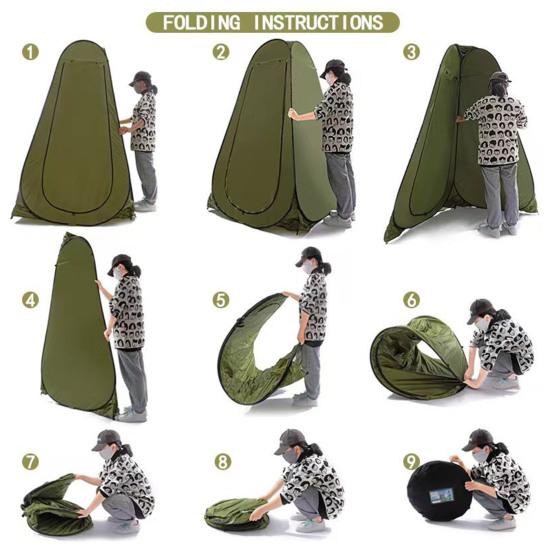 FOLDING INSTRUCTIONS

1

2

3

4

5

6

7

8

9