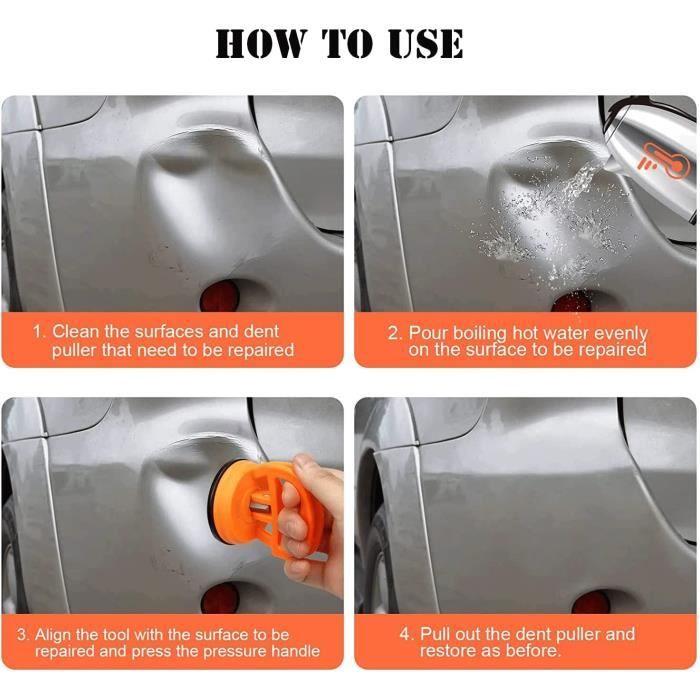 HOW TO USE

1. Clean the surfaces and dent puller that need to be repaired

2. Pour boiling hot water evenly on the surface to be repaired

3. Align the tool with the surface to be repaired and press the pressure handle

4. Pull out the dent puller and restore as before.