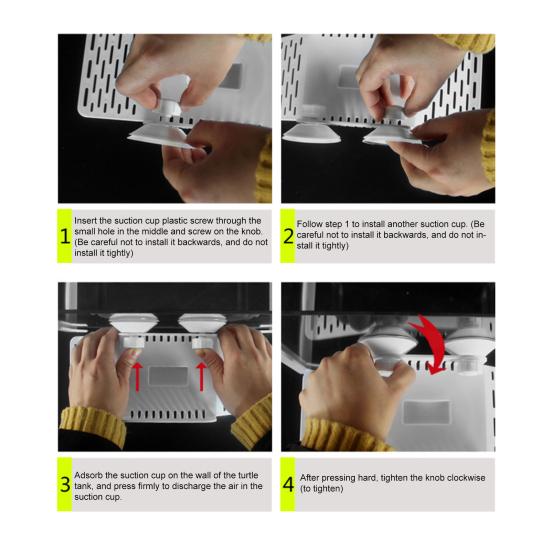 1 Insert the suction cup plastic screw through the small hole in the middle and screw on the knob. (Be careful not to install it backwards, and do not install it tightly)

2 Follow step 1 to install another suction cup. (Be careful not to install it backwards, and do not install it tightly)

3 Adsorb the suction cup on the wall of the turtle tank, and press firmly to discharge the air in the suction cup.

4 After pressing hard, tighten the knob clockwise (to tighten)