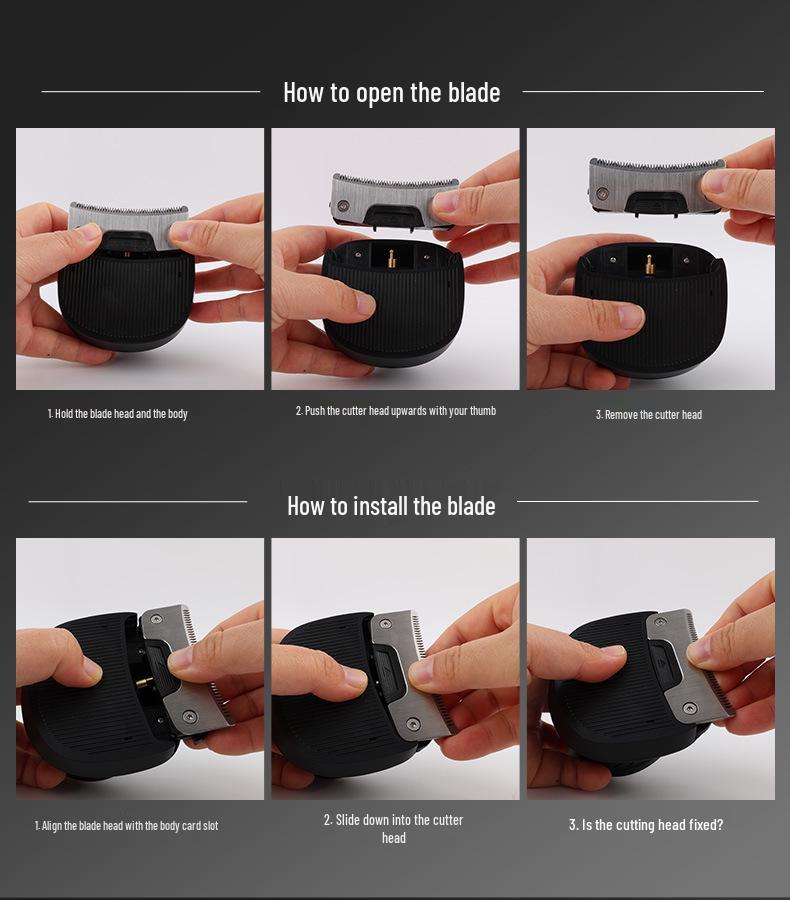 How to open the blade

1. Hold the blade head and the body

2. Push the cutter head upwards with your thumb

3. Remove the cutter head

How to install the blade

1. Align the blade head with the body card slot

2. Slide down into the cutter head

3. Is the cutting head fixed?