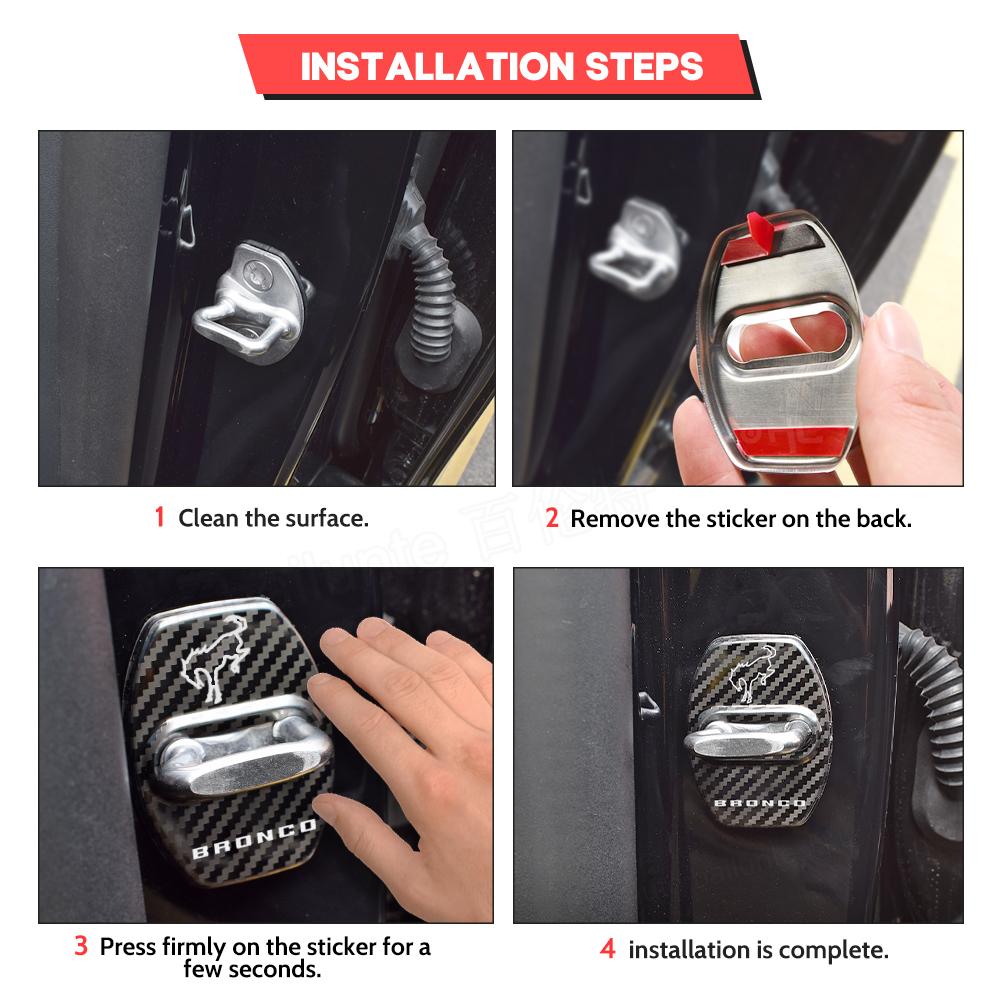 INSTALLATION STEPS

1 Clean the surface.

2 Remove the sticker on the back.

BRONCO

BRONCO

3 Press firmly on the sticker for a few seconds.

4 installation is complete.