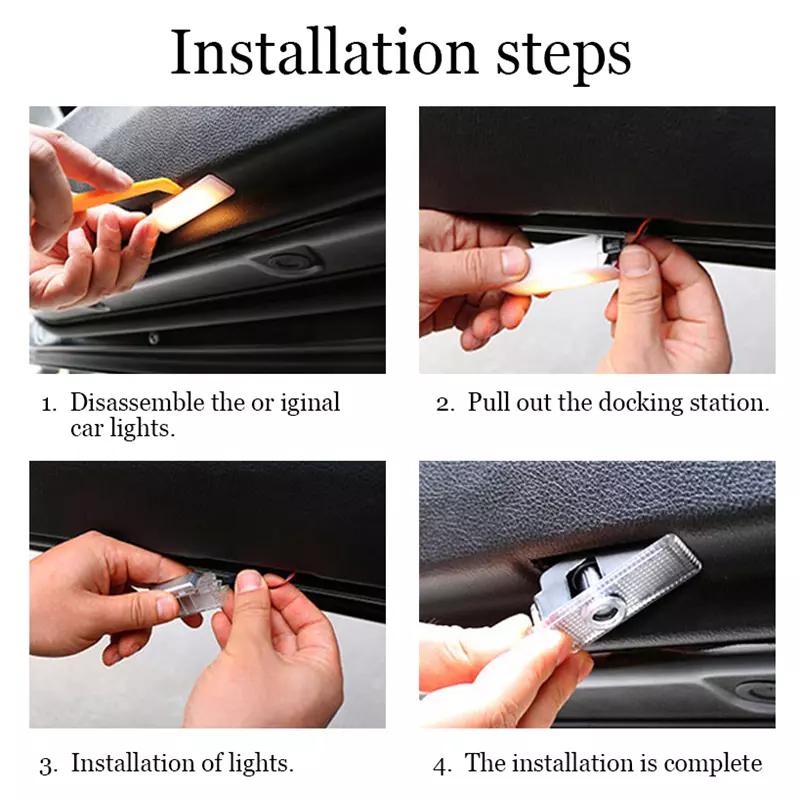 Installation steps

1. Disassemble the or iginal car lights.

2. Pull out the docking station.

3. Installation of lights.

4. The installation is complete