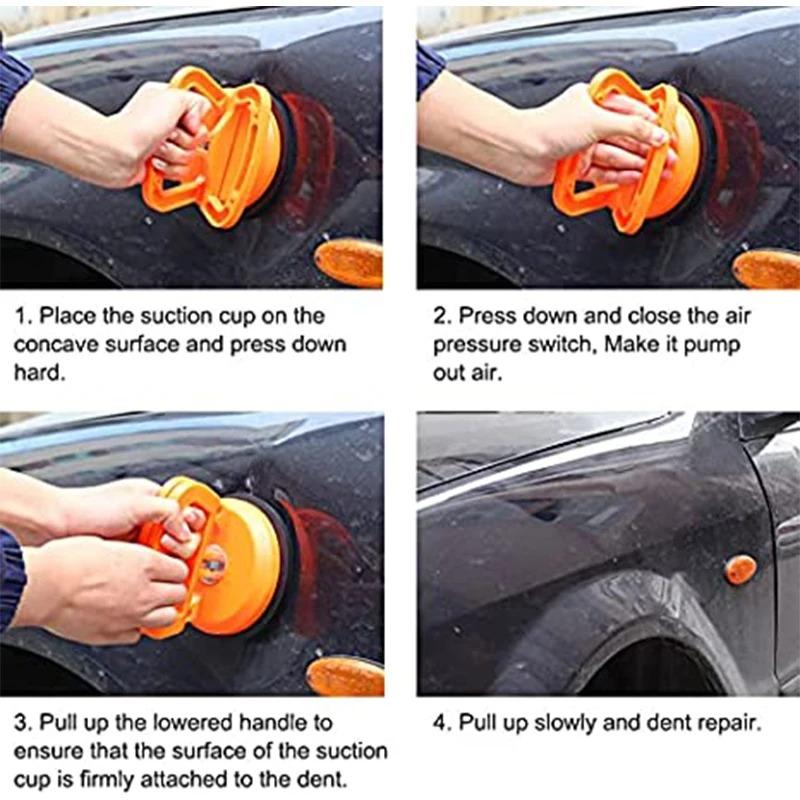 1. Place the suction cup on the concave surface and press down hard.

2. Press down and close the air pressure switch, Make it pump out air.

3. Pull up the lowered handle to ensure that the surface of the suction cup is firmly attached to the dent.

4. Pull up slowly and dent repair.