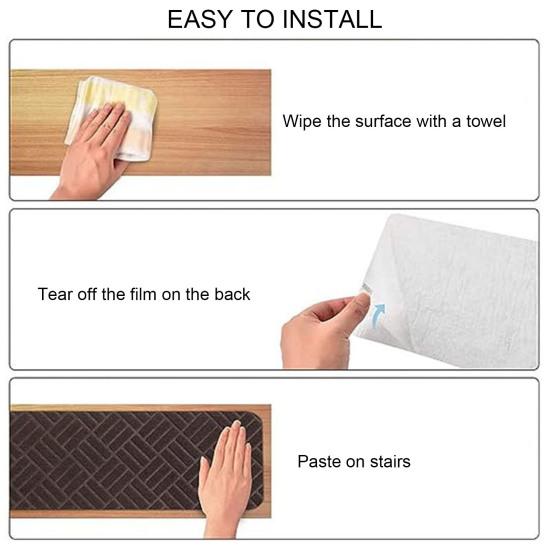 EASY TO INSTALL

Wipe the surface with a towel

Tear off the film on the back

Paste on stairs