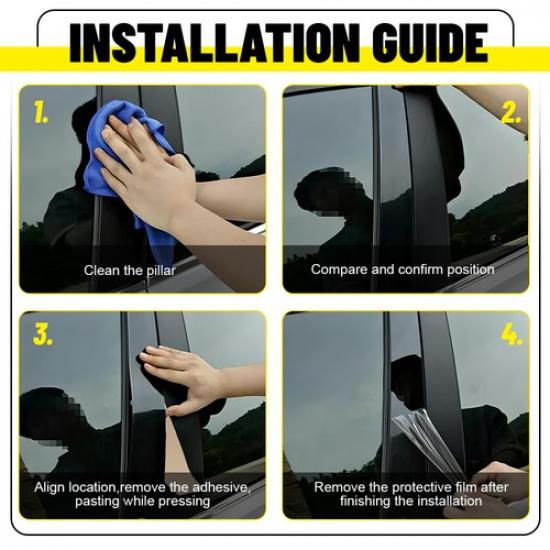 INSTALLATION GUIDE

1.

Clean the pillar

2.

Compare and confirm position

3.

Align location,remove the adhesive, pasting while pressing

4.

Remove the protective film after finishing the installation