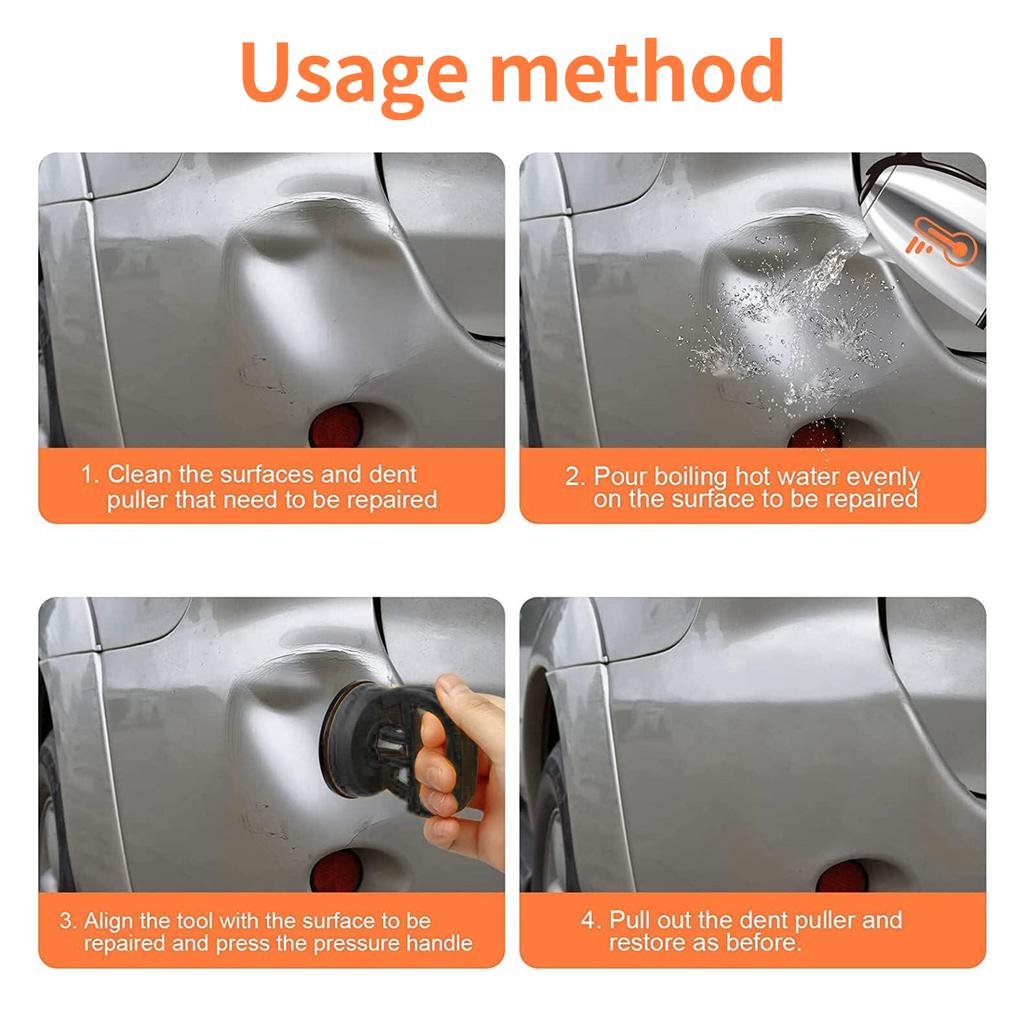 Usage method

1. Clean the surfaces and dent puller that need to be repaired

2. Pour boiling hot water evenly on the surface to be repaired

3. Align the tool with the surface to be repaired and press the pressure handle

4. Pull out the dent puller and restore as before.