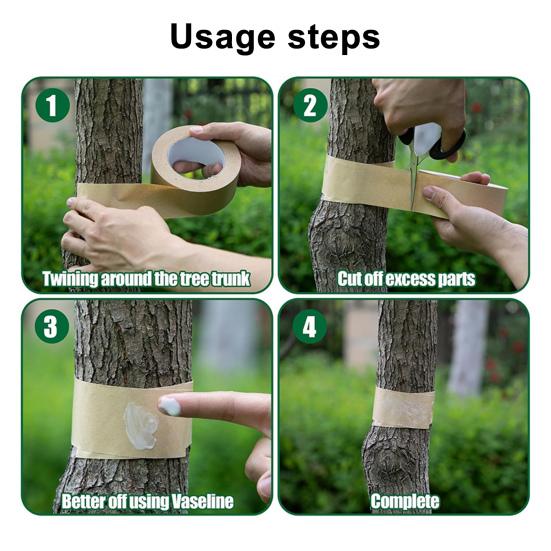 Usage steps

1
Twining around the tree trunk

2
Cut off excess parts

3
Better off using Vaseline

4
Complete