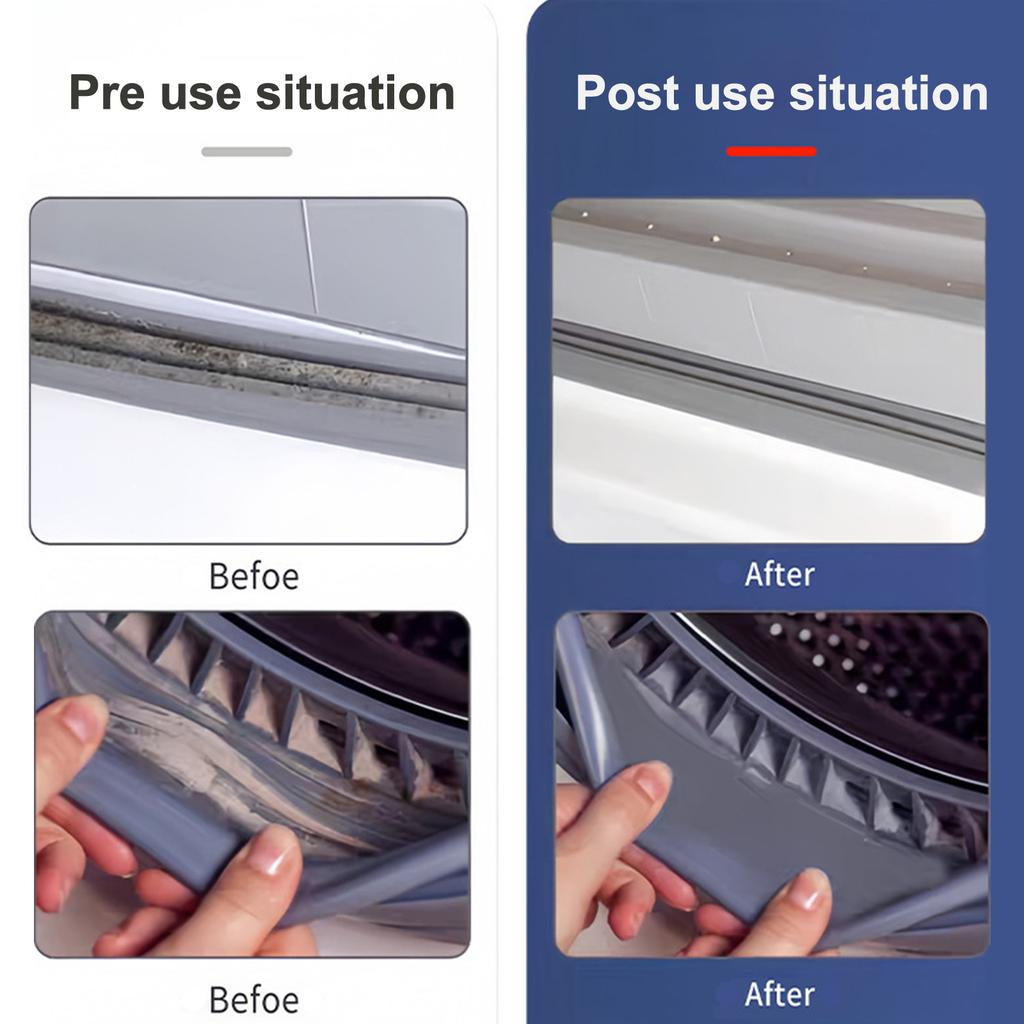 Pre use situation

Befoe

Befoe

Post use situation

After

After