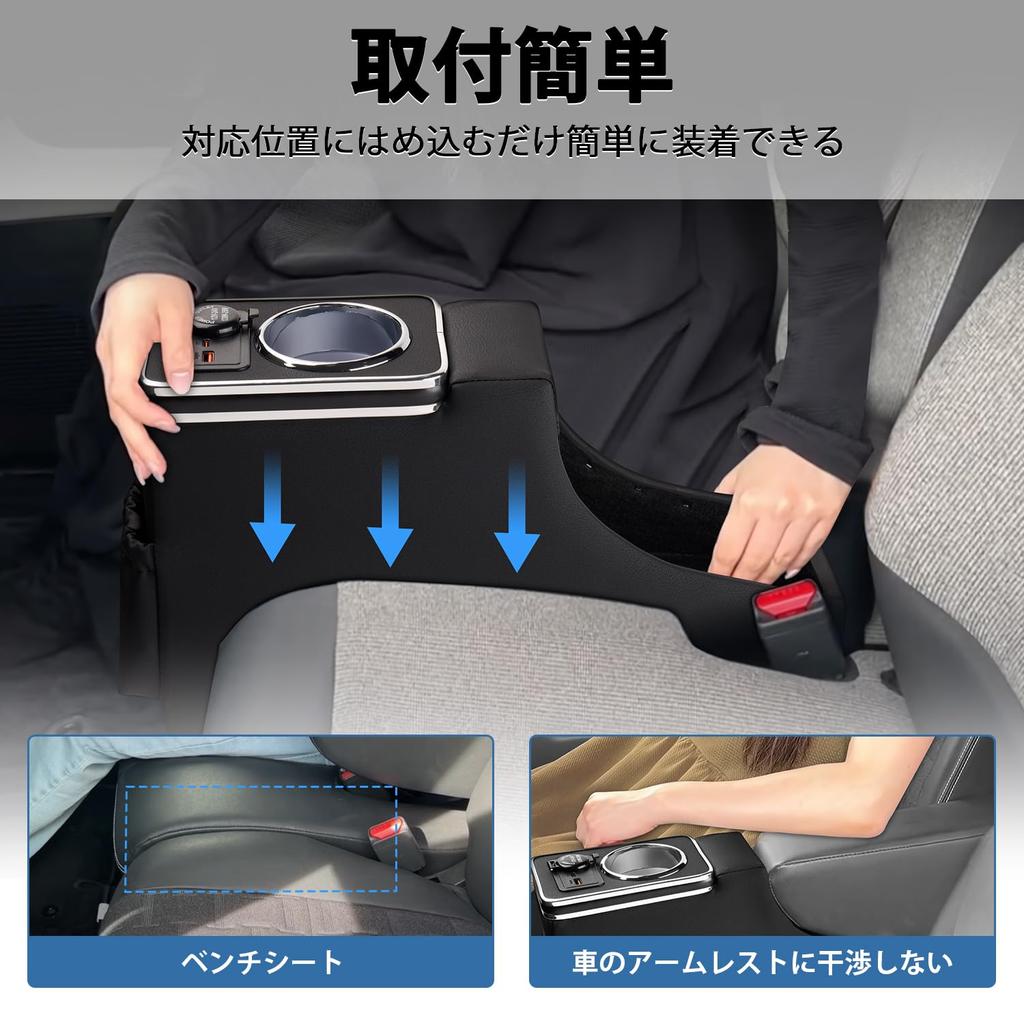 取付簡単

対応位置にはめ込むだけ簡単に装着できる

ベンチシート

車のアームレストに干渉しない