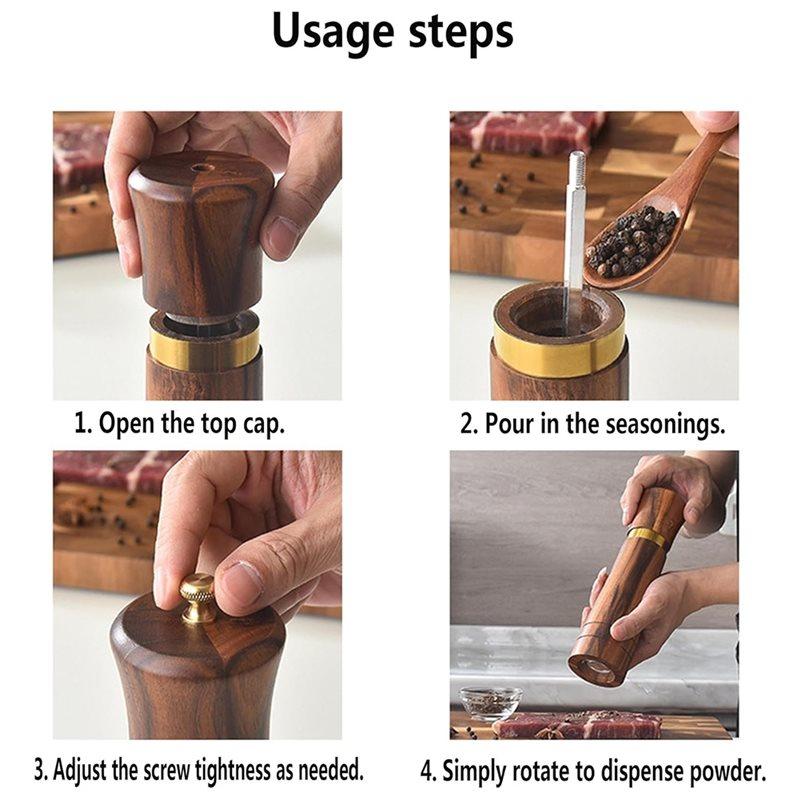 Usage steps

1. Open the top cap.

2. Pour in the seasonings.

3. Adjust the screw tightness as needed.

4. Simply rotate to dispense powder.