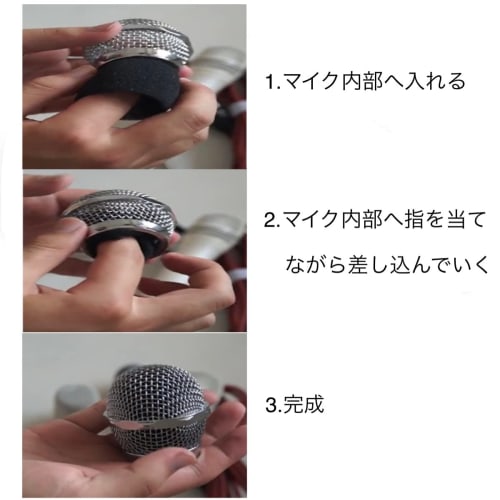 1.マイク内部へ入れる

2.マイク内部へ指を当てながら差し込んでいく

3.完成