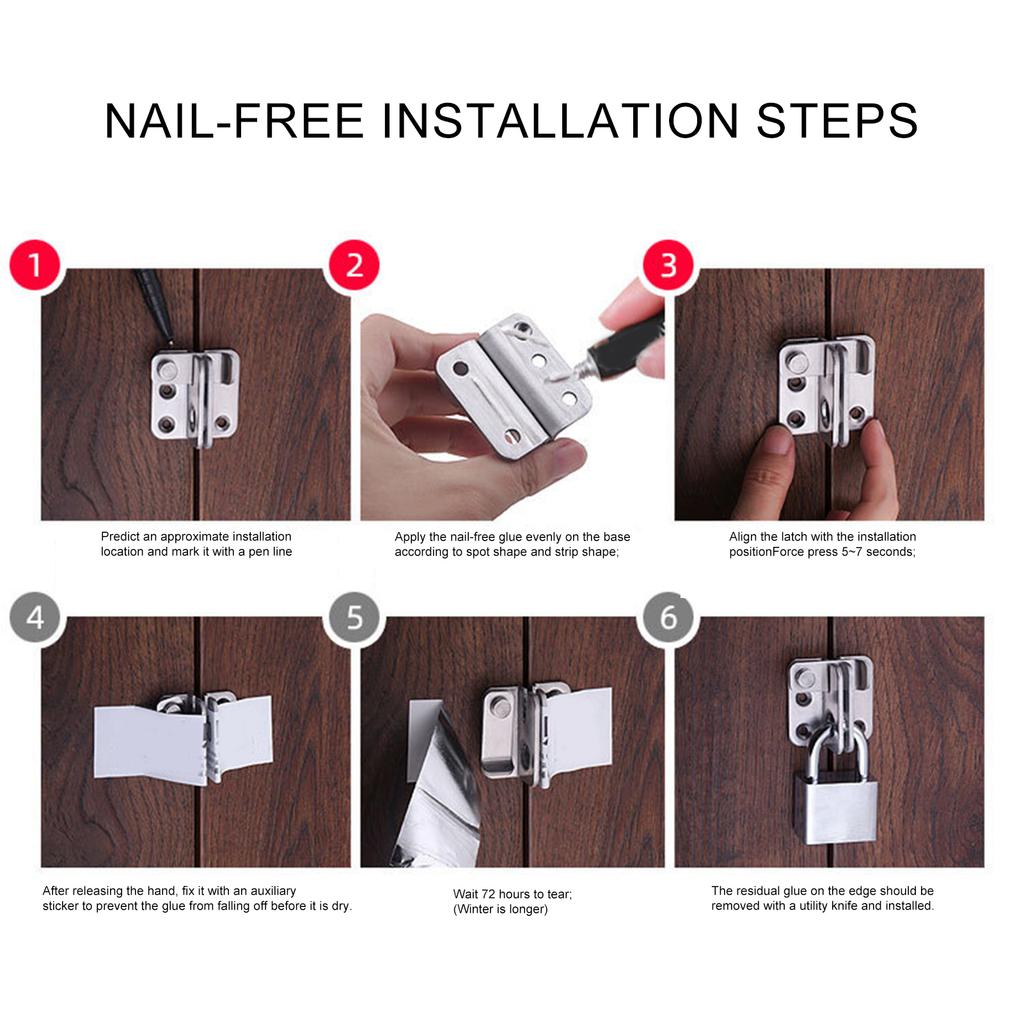 NAIL-FREE INSTALLATION STEPS

1

Predict an approximate installation location and mark it with a pen line

2

Apply the nail-free glue evenly on the base according to spot shape and strip shape;

3

Align the latch with the installation positionForce press 5~7 seconds;

4

After releasing the hand, fix it with an auxiliary sticker to prevent the glue from falling off before it is dry.

5

Wait 72 hours to tear; (Winter is longer)

6

The residual glue on the edge should be removed with a utility knife and installed.