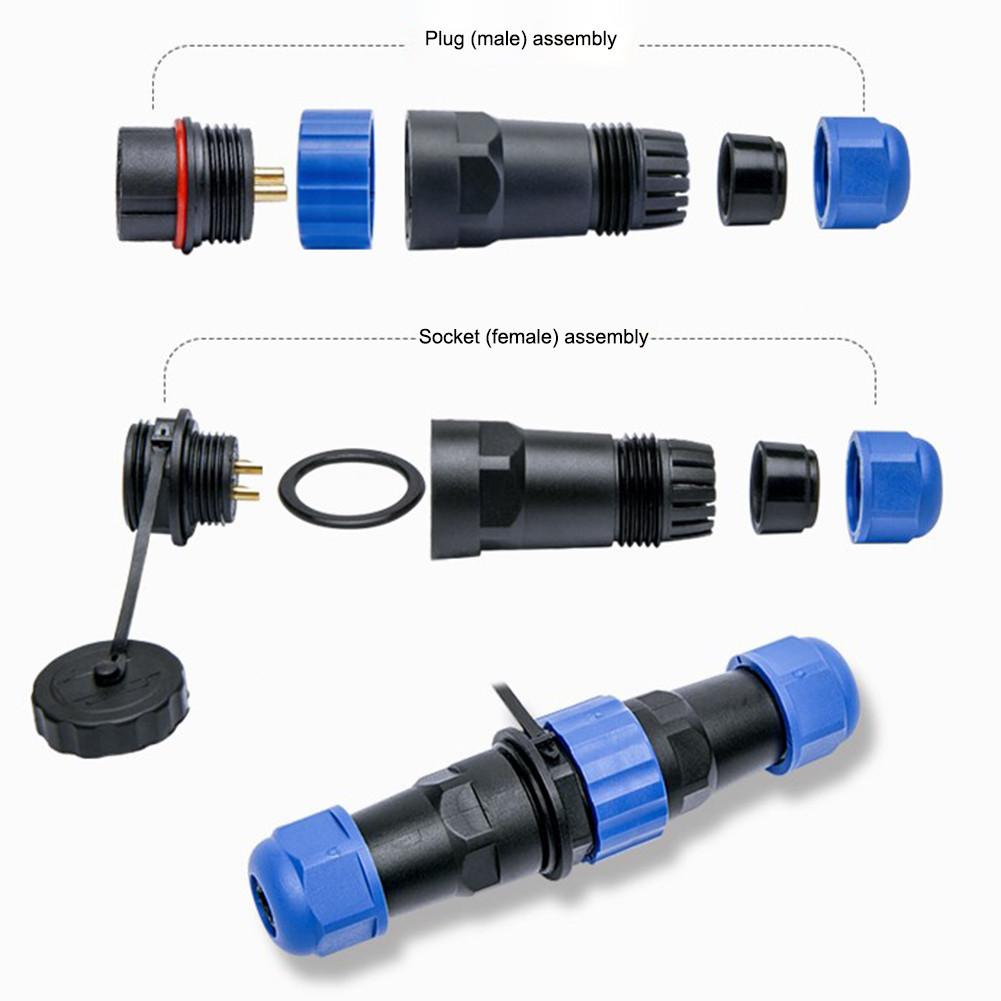 Plug (male) assembly

Socket (female) assembly