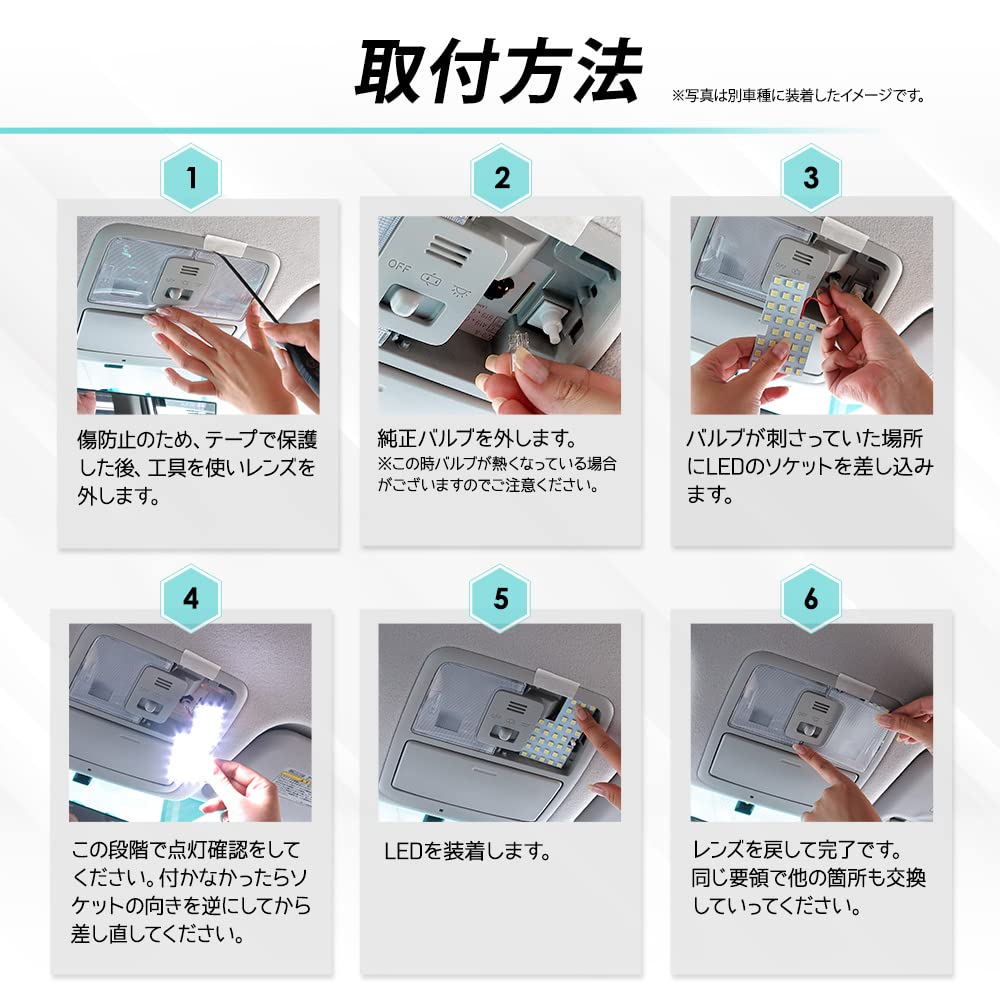 取付方法

※写真は別車種に装着したイメージです。

1

傷防止のため、テープで保護した後、工具を使いレンズを外します。

2

OFF

純正バルブを外します。
※この時バルブが熱くなっている場合がございますのでご注意ください。

3

バルブが刺さっていた場所にLEDのソケットを差し込みます。

4

この段階で点灯確認をしてください。付かなかったらソケットの向きを逆にしてから差し直してください。

5

LEDを装着します。

6

レンズを戻して完了です。同じ要領で他の箇所も交換していってください。