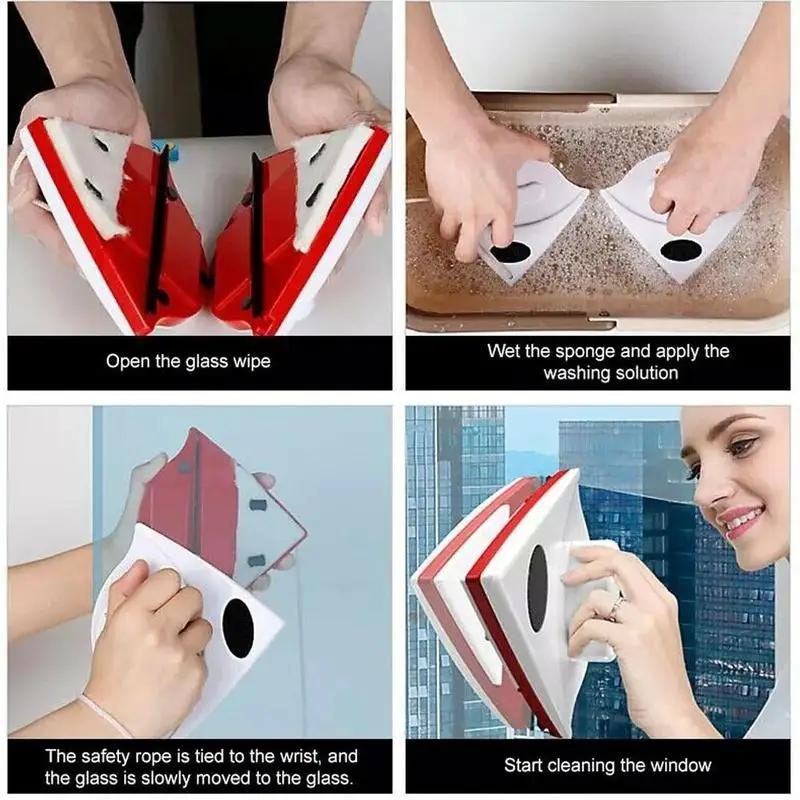 Open the glass wipe

Wet the sponge and apply the washing solution

The safety rope is tied to the wrist, and the glass is slowly moved to the glass.

Start cleaning the window