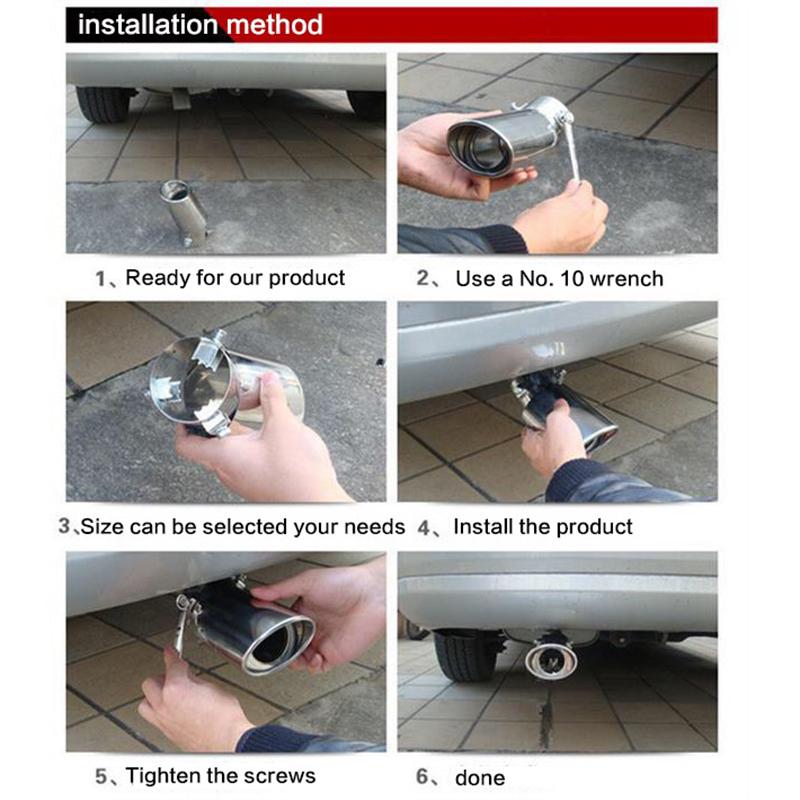 installation method

1、Ready for our product

2、 Use a No. 10 wrench

3、Size can be selected your needs

4、 Install the product

5、Tighten the screws

6、 done