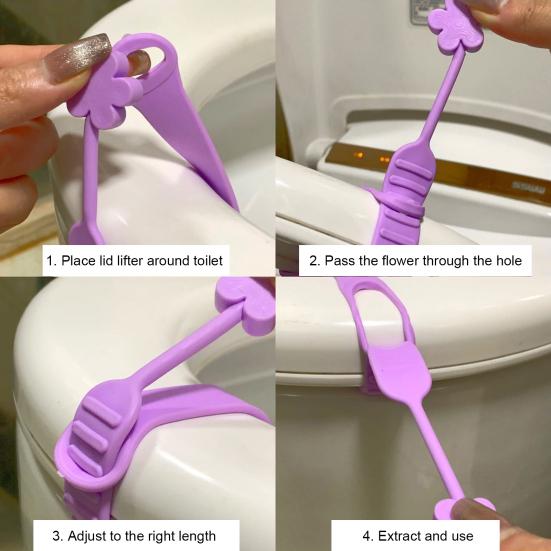 1. Place lid lifter around toilet

2. Pass the flower through the hole

3. Adjust to the right length

4. Extract and use