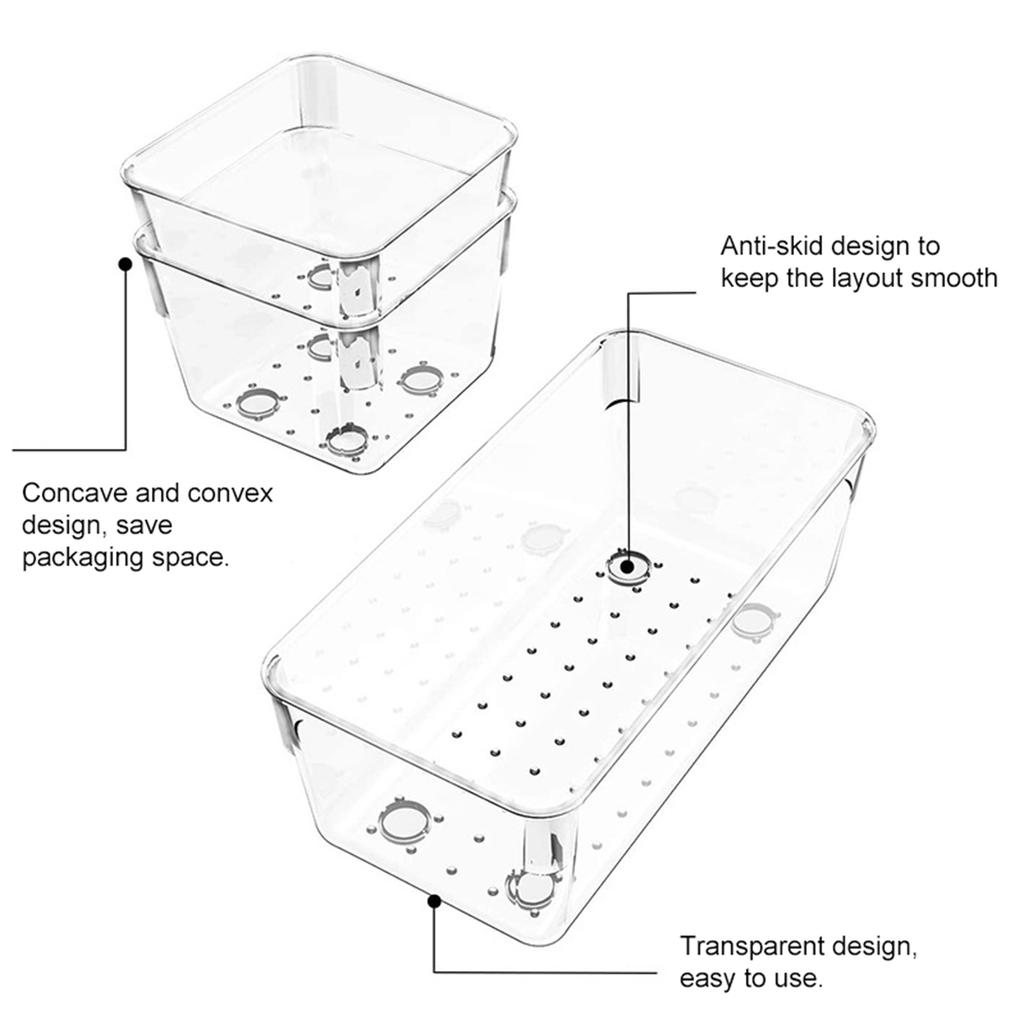 Anti-skid design to keep the layout smooth

Concave and convex design, save packaging space.

Transparent design, easy to use.