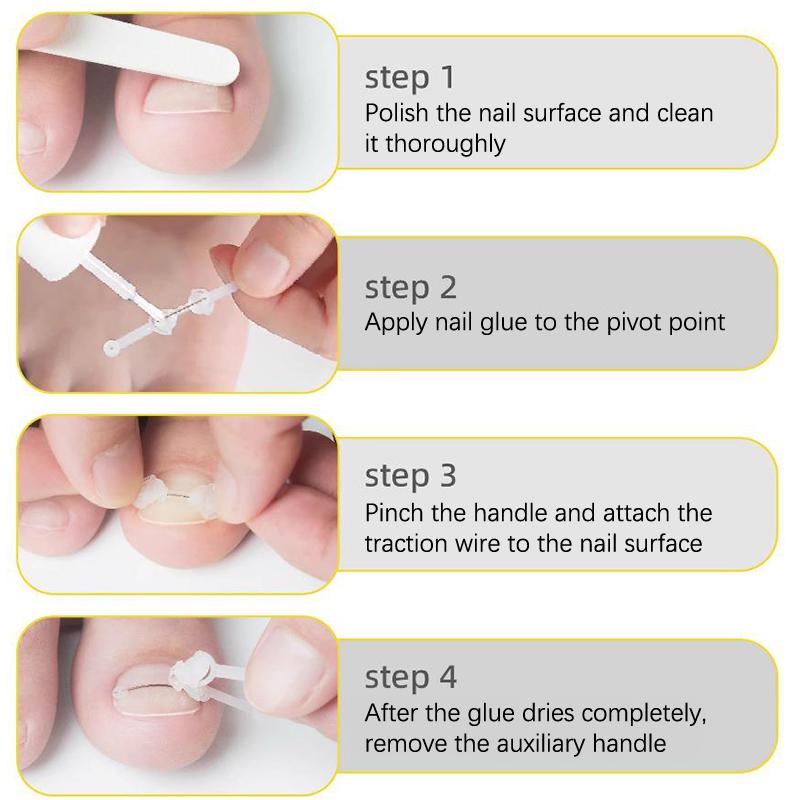 step 1
Polish the nail surface and clean it thoroughly

step 2
Apply nail glue to the pivot point

step 3
Pinch the handle and attach the traction wire to the nail surface

step 4
After the glue dries completely, remove the auxiliary handle