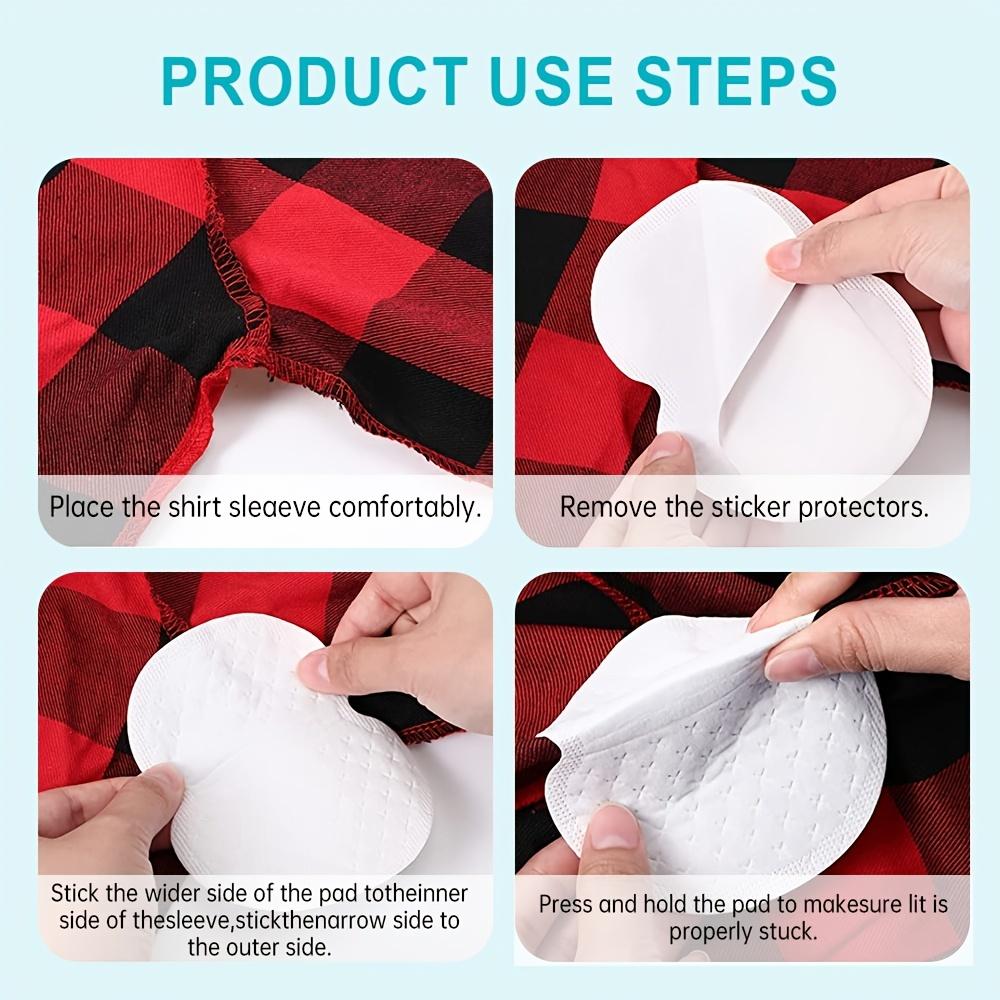 PRODUCT USE STEPS

Place the shirt sleaeve comfortably.

Remove the sticker protectors.

Stick the wider side of the pad totheinner side of thesleeve,stickthenarrow side to the outer side.

Press and hold the pad to makesure lit is properly stuck.