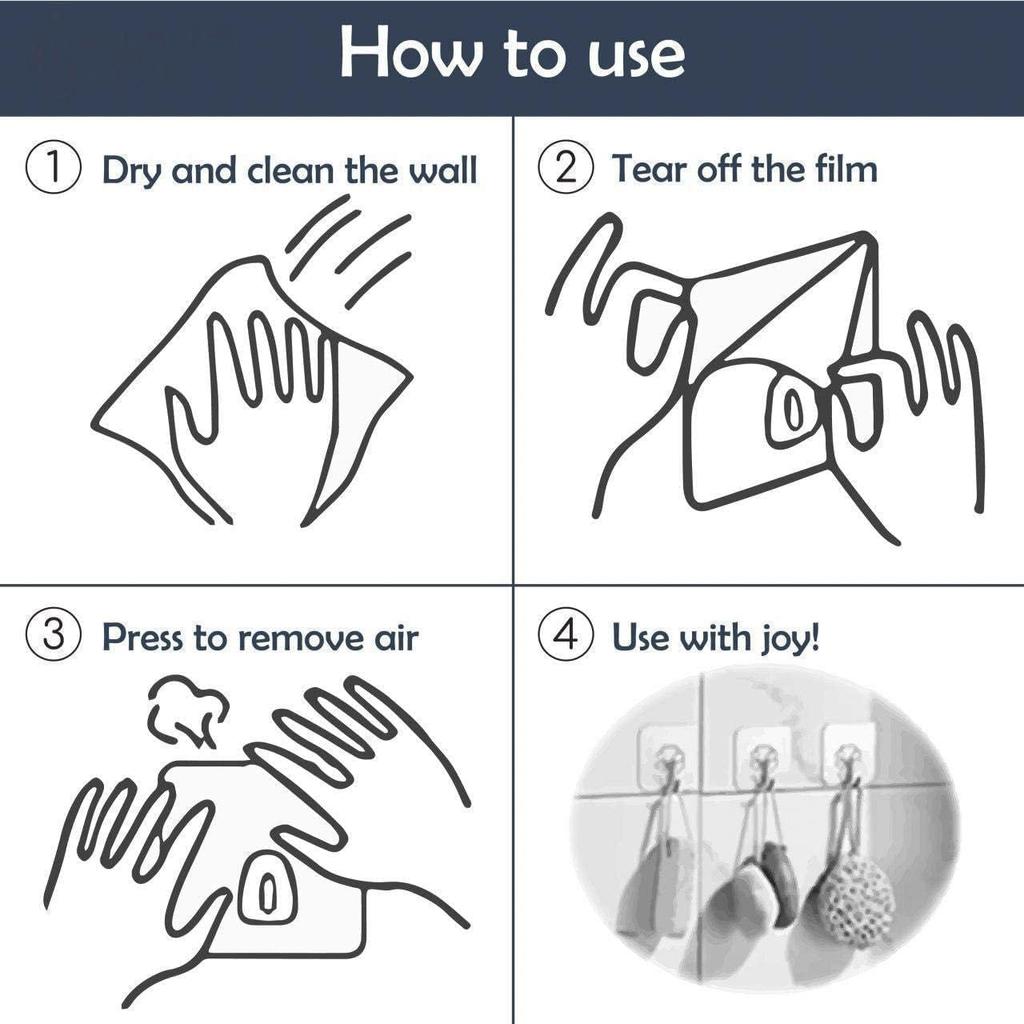 How to use

① Dry and clean the wall

② Tear off the film

③ Press to remove air

④ Use with joy!