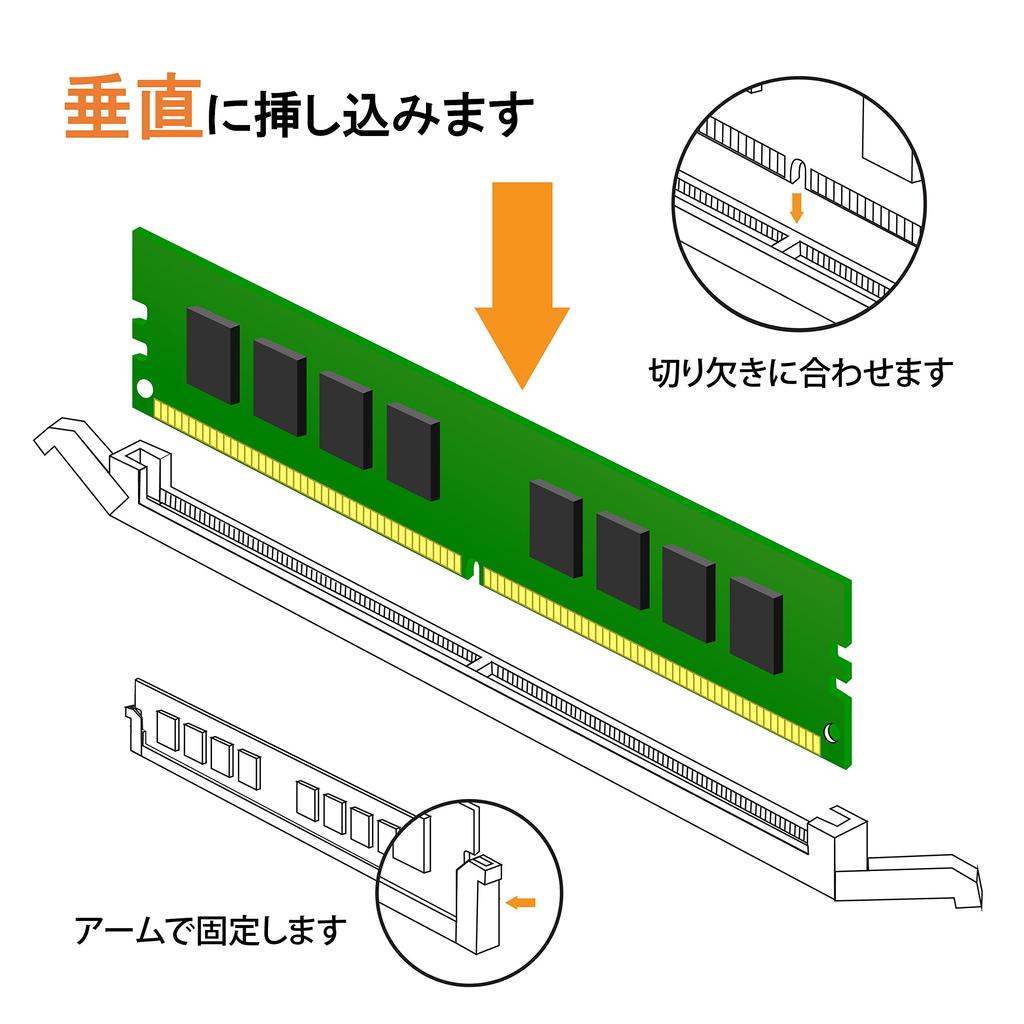 垂直に挿し込みます

切り欠きに合わせます

アームで固定します