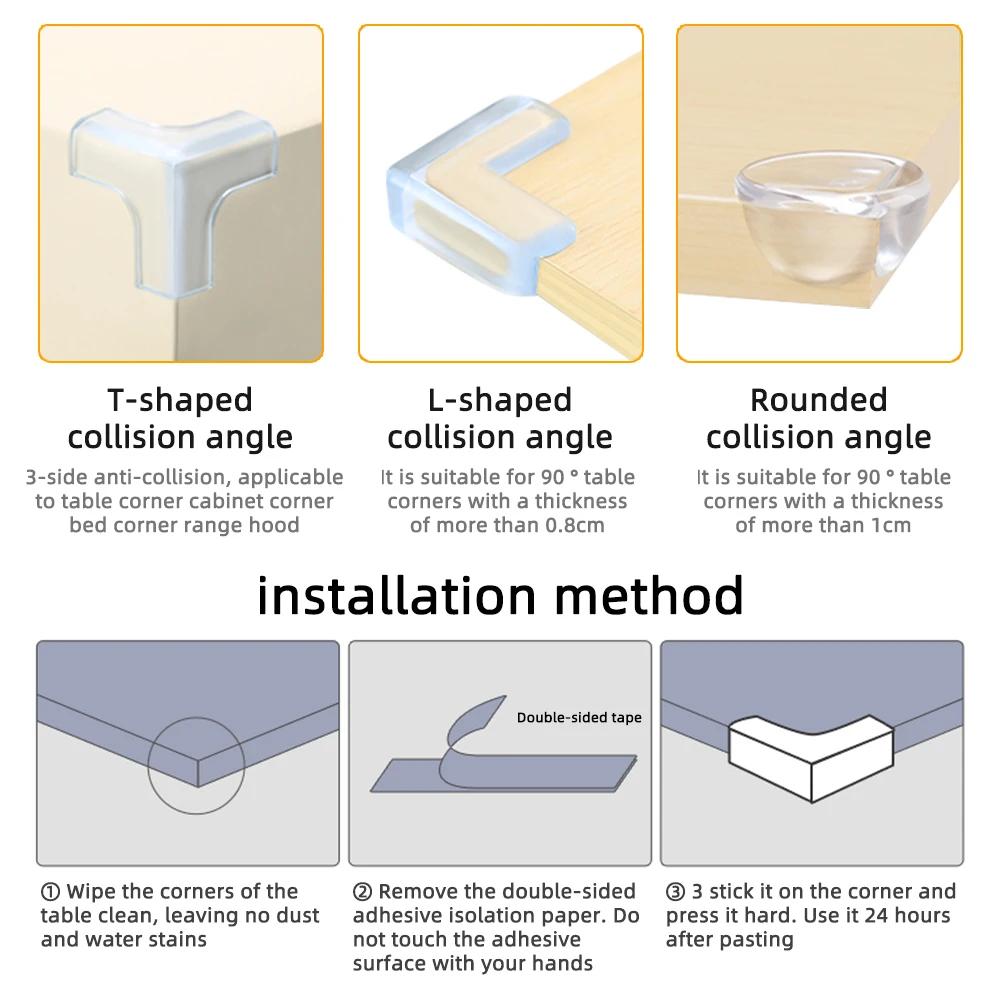 T-shaped collision angle

3-side anti-collision, applicable to table corner cabinet corner bed corner range hood

L-shaped collision angle

It is suitable for 90 ° table corners with a thickness of more than 0.8cm

Rounded collision angle

It is suitable for 90 ° table corners with a thickness of more than 1cm

installation method

Double-sided tape

① Wipe the corners of the table clean, leaving no dust and water stains

② Remove the double-sided adhesive isolation paper. Do not touch the adhesive surface with your hands

③ 3 stick it on the corner and press it hard. Use it 24 hours after pasting