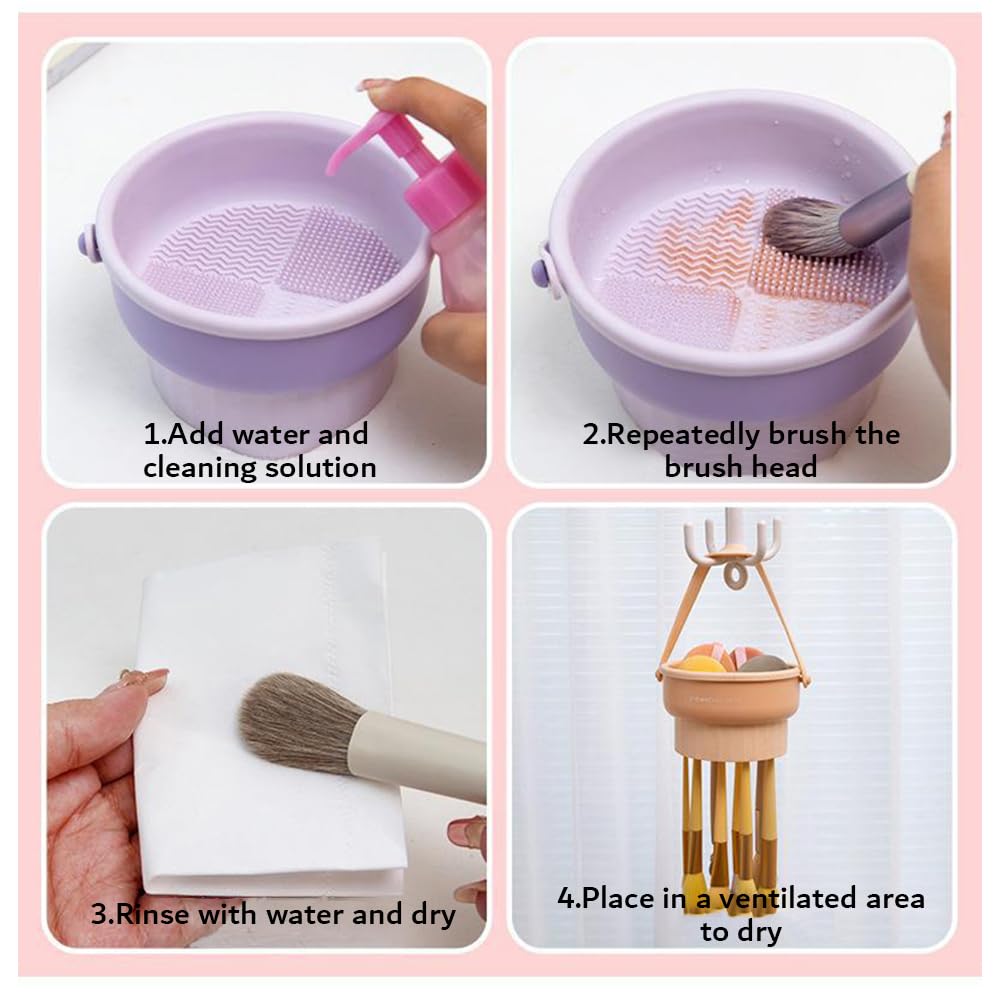 1.Add water and cleaning solution

2.Repeatedly brush the brush head

3.Rinse with water and dry

4.Place in a ventilated area to dry