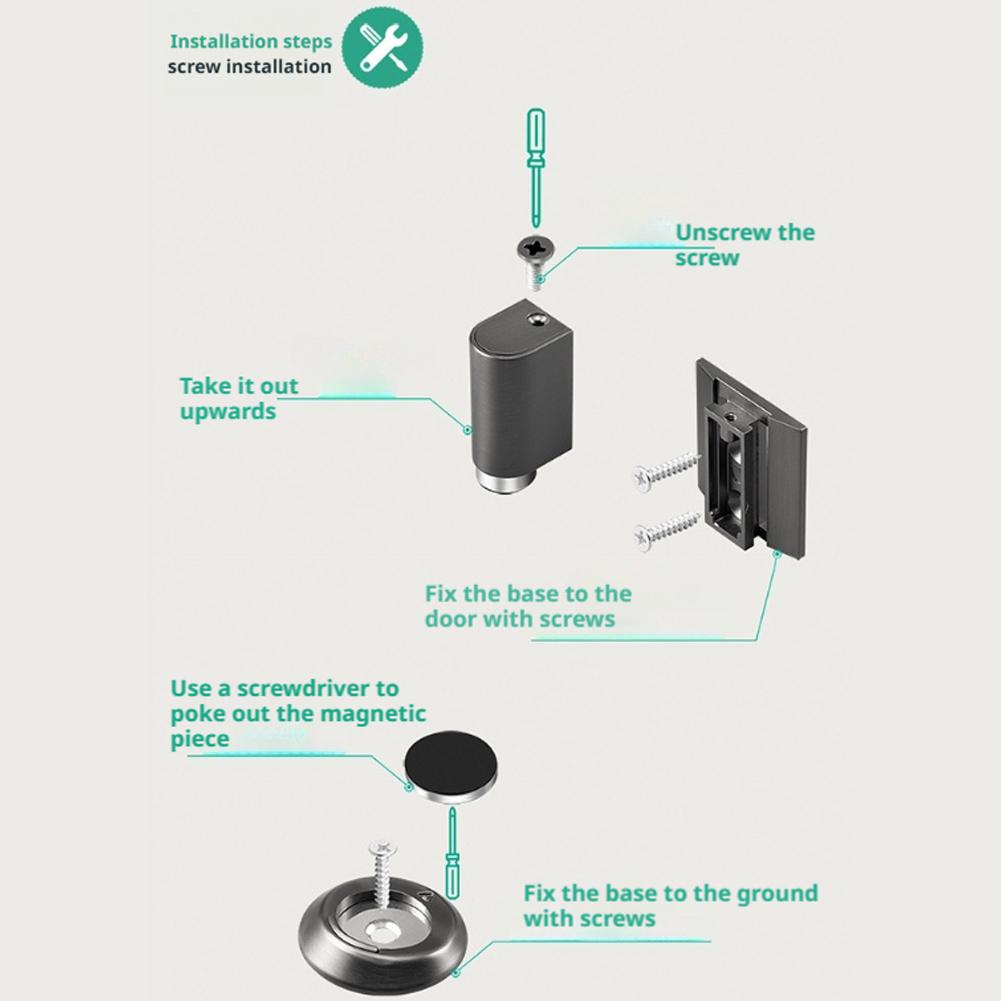 Installation steps
screw installation

Unscrew the screw

Take it out upwards

Fix the base to the door with screws

Use a screwdriver to poke out the magnetic piece

Fix the base to the ground with screws