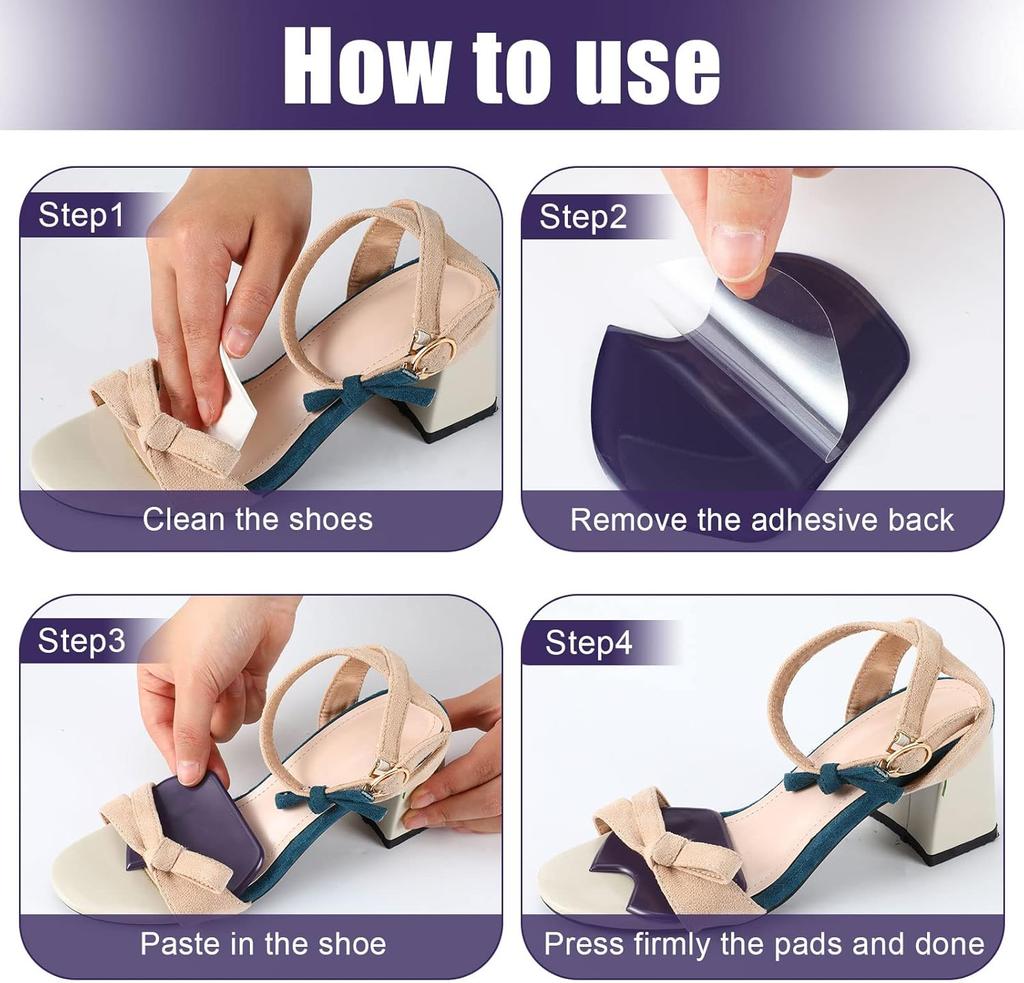 How to use

Step1

Clean the shoes

Step2

Remove the adhesive back

Step3

Paste in the shoe

Step4

Press firmly the pads and done