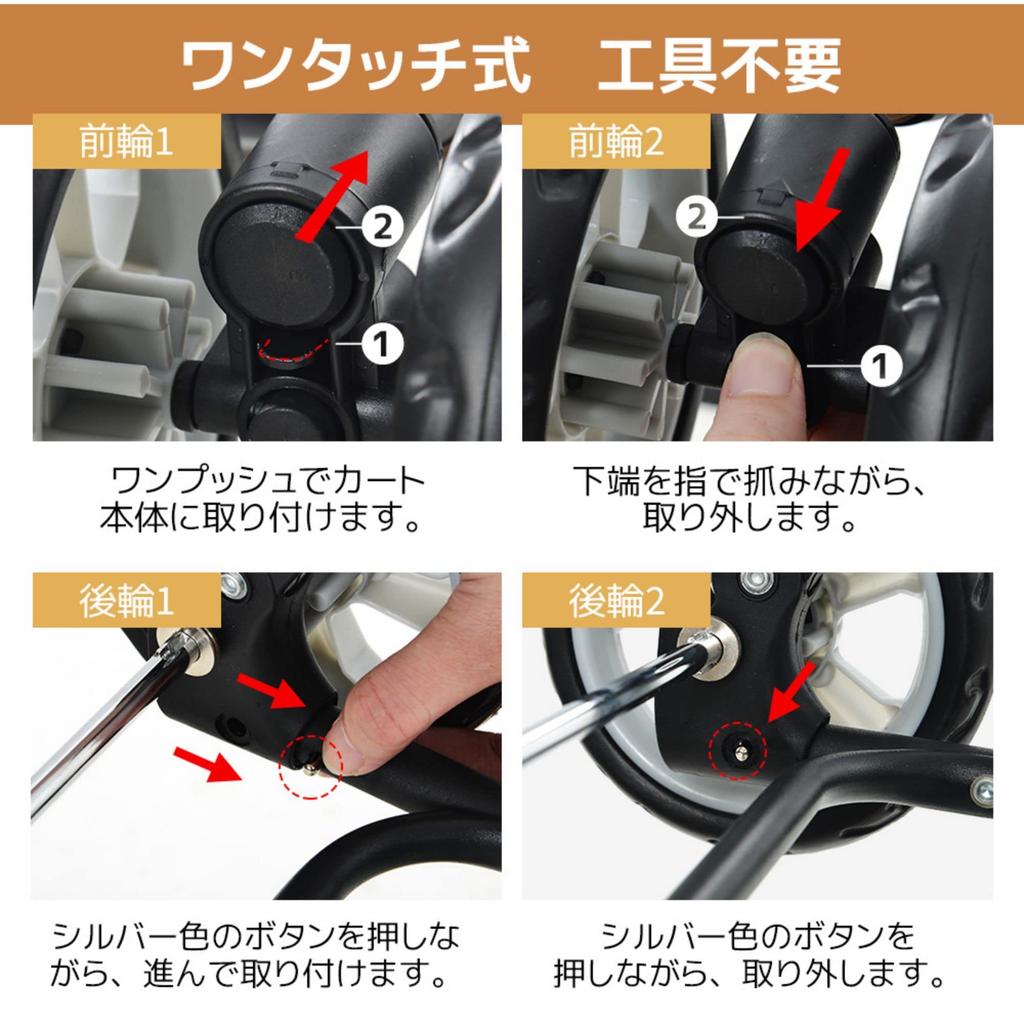 ワンタッチ式　工具不要

前輪1

2

1

ワンプッシュでカート本体に取り付けます。

前輪2

2

1

下端を指で抓みながら、取り外します。

後輪1

シルバー色のボタンを押しながら、進んで取り付けます。

後輪2

シルバー色のボタンを押しながら、取り外します。