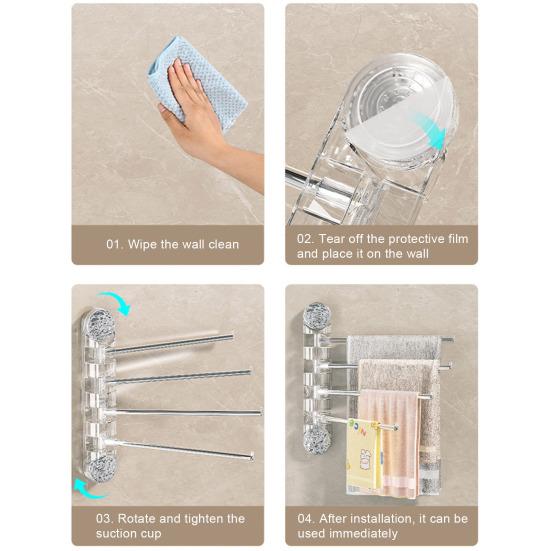 01. Wipe the wall clean

02. Tear off the protective film and place it on the wall

03. Rotate and tighten the suction cup

04. After installation, it can be used immediately