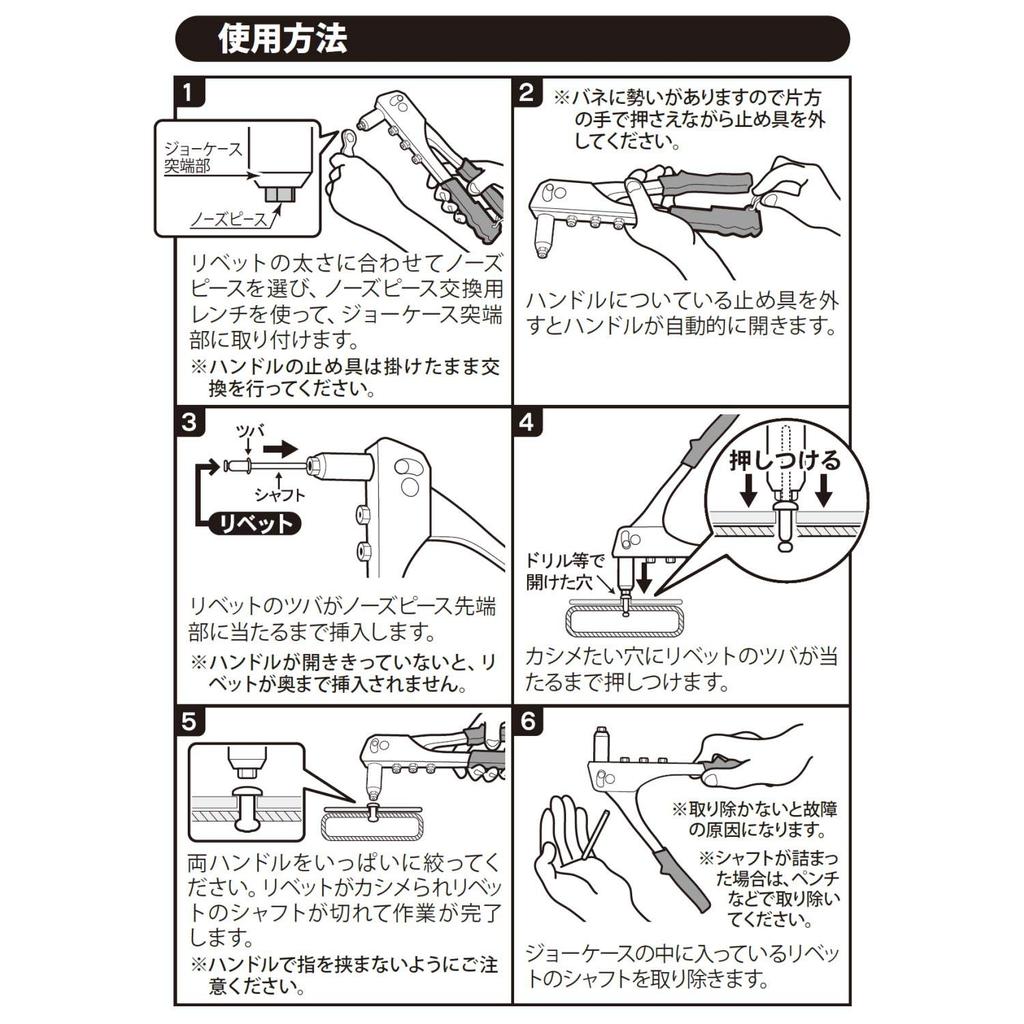 使用方法

1

ジョーケース突端部

ノーズピース

リベットの太さに合わせてノーズピースを選び、ノーズピース交換用レンチを使って、ジョーケース突端部に取り付けます。
※ハンドルの止め具は掛けたまま交換を行ってください。

2

※バネに勢いがありますので片方の手で押さえながら止め具を外してください。

ハンドルについている止め具を外すとハンドルが自動的に開きます。

3

ツバ

シャフト

リベット

リベットのツバがノーズピース先端部に当たるまで挿入します。
※ハンドルが開ききっていないと、リベットが奥まで挿入されません。

4

押しつける

ドリル等で開けた穴

カシメたい穴にリベットのツバが当たるまで押しつけます。

5

両ハンドルをいっぱいに絞ってください。リベットがカシメられリベットのシャフトが切れて作業が完了します。
※ハンドルで指を挟まないようにご注意ください。

6

※取り除かないと故障の原因になります。

※シャフトが詰まった場合は、ペンチなどで取り除いてください。

ジョーケースの中に入っているリベットのシャフトを取り除きます。