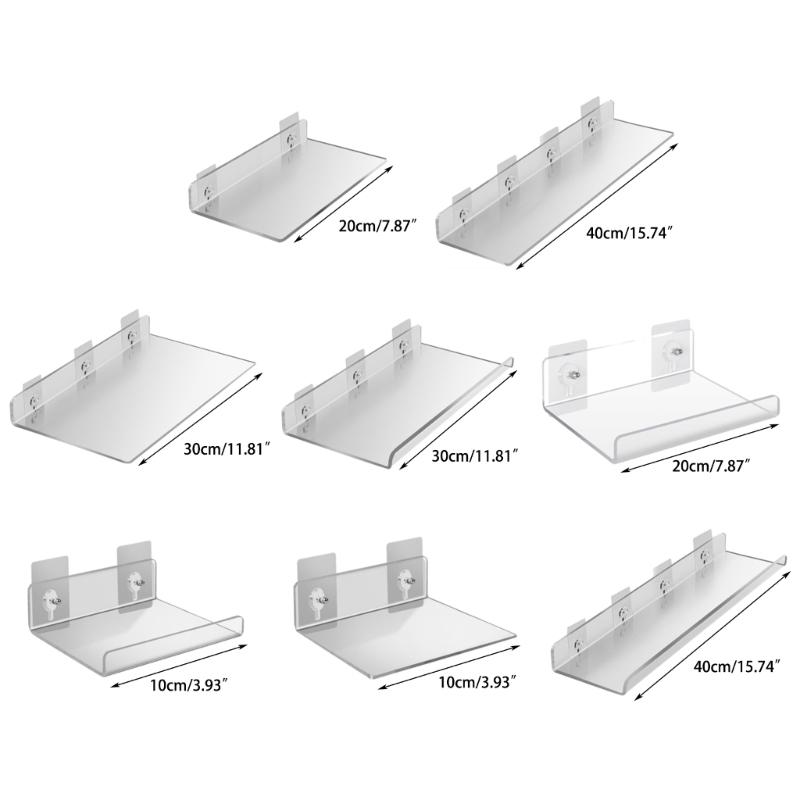 20cm/7.87″

40cm/15.74″

30cm/11.81″

30cm/11.81″

20cm/7.87″

10cm/3.93″

10cm/3.93″

40cm/15.74″