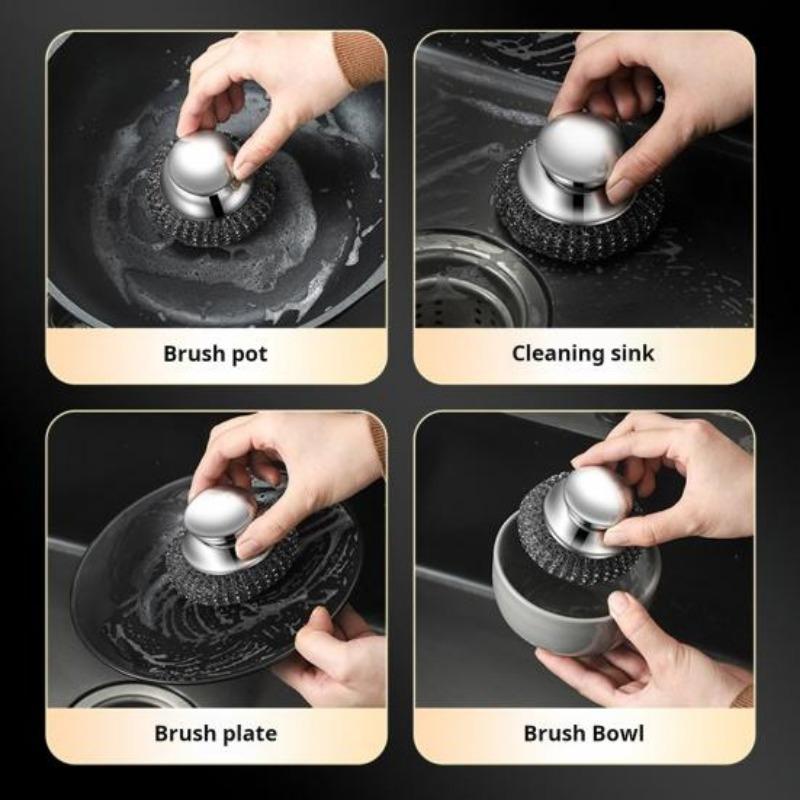 Brush pot

Cleaning sink

Brush plate

Brush Bowl