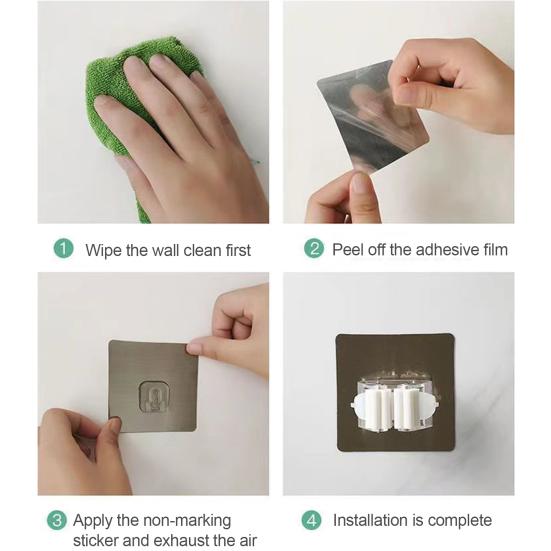 1 Wipe the wall clean first

2 Peel off the adhesive film

3 Apply the non-marking sticker and exhaust the air

4 Installation is complete