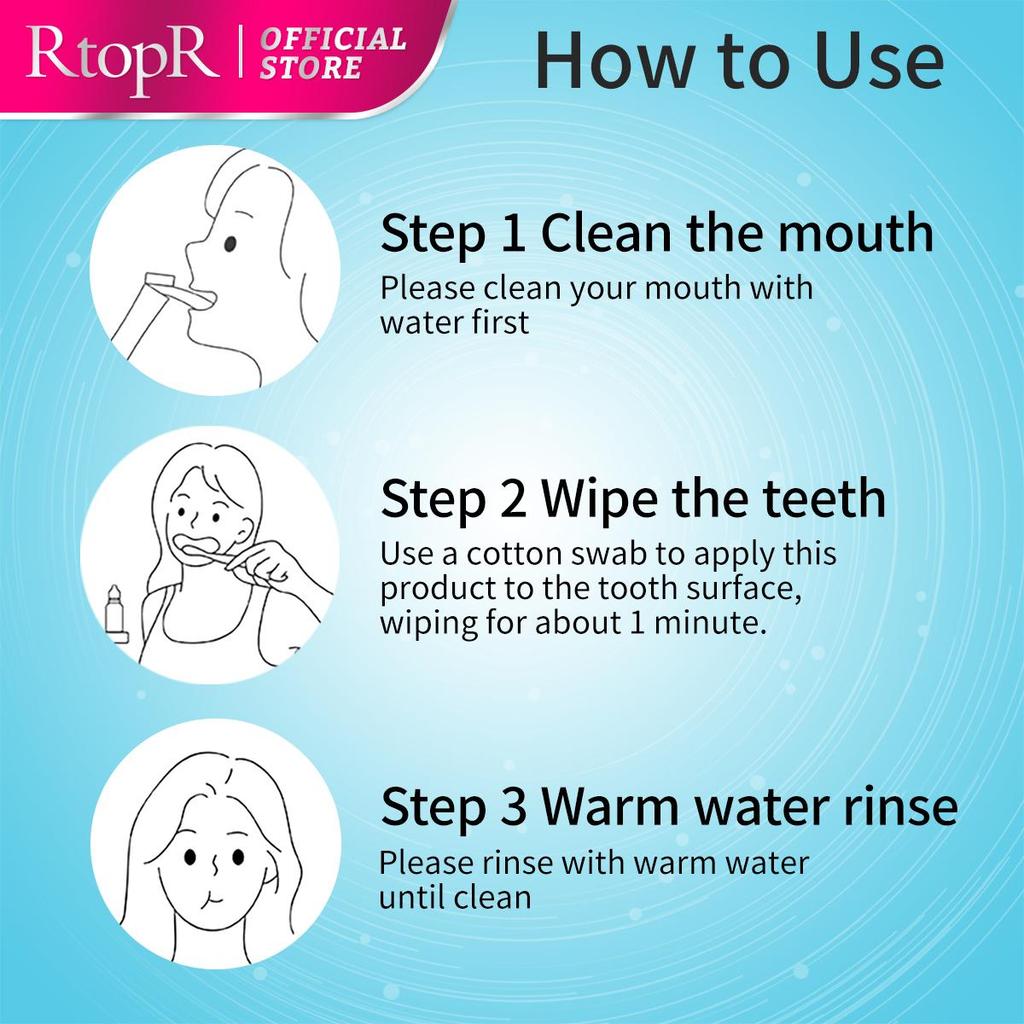 RtopR | OFFICIAL STORE

How to Use

Step 1 Clean the mouth
Please clean your mouth with water first

Step 2 Wipe the teeth
Use a cotton swab to apply this product to the tooth surface, wiping for about 1 minute.

Step 3 Warm water rinse
Please rinse with warm water until clean