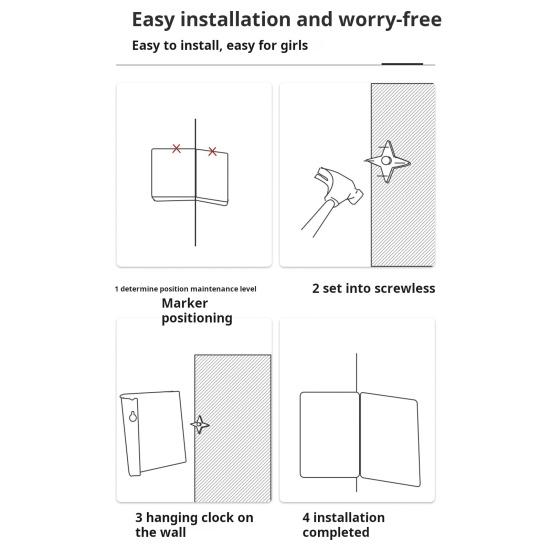 Easy installation and worry-free

Easy to install, easy for girls

1 determine position maintenance level

Marker positioning

2 set into screwless

3 hanging clock on the wall

4 installation completed